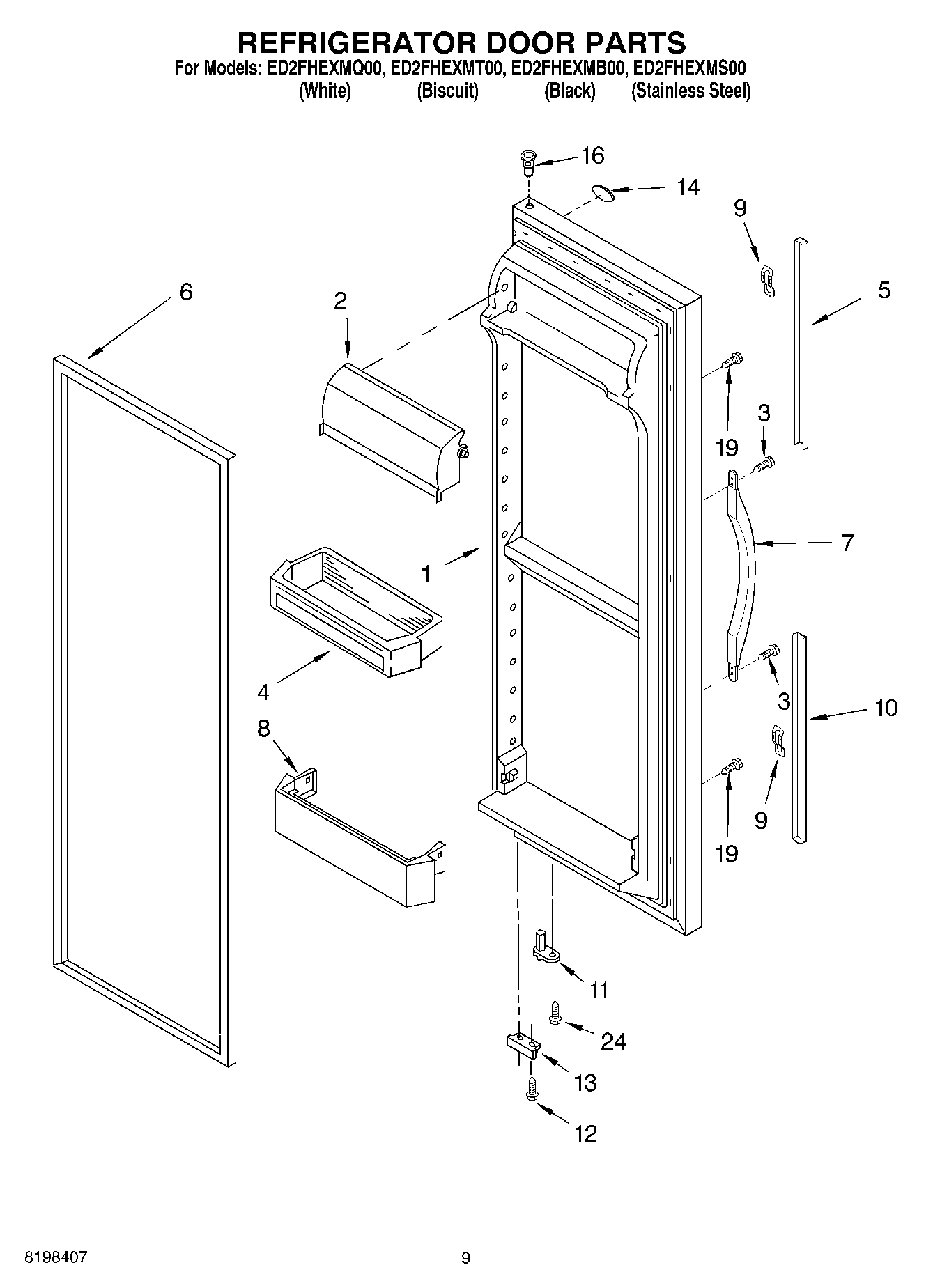 REFRIGERATOR DOOR PARTS

For Models: ED2FHEXMQ00, ED2FHEXMT00, ED2FHEXMB00, ED2FHEXMS00
(White) (Biscuit) (Black) (Stainless Steel)

16
14
9
5
6
2
19
3
7
1
4
3
10
8
9
19
11
24
13
12

8198407

9