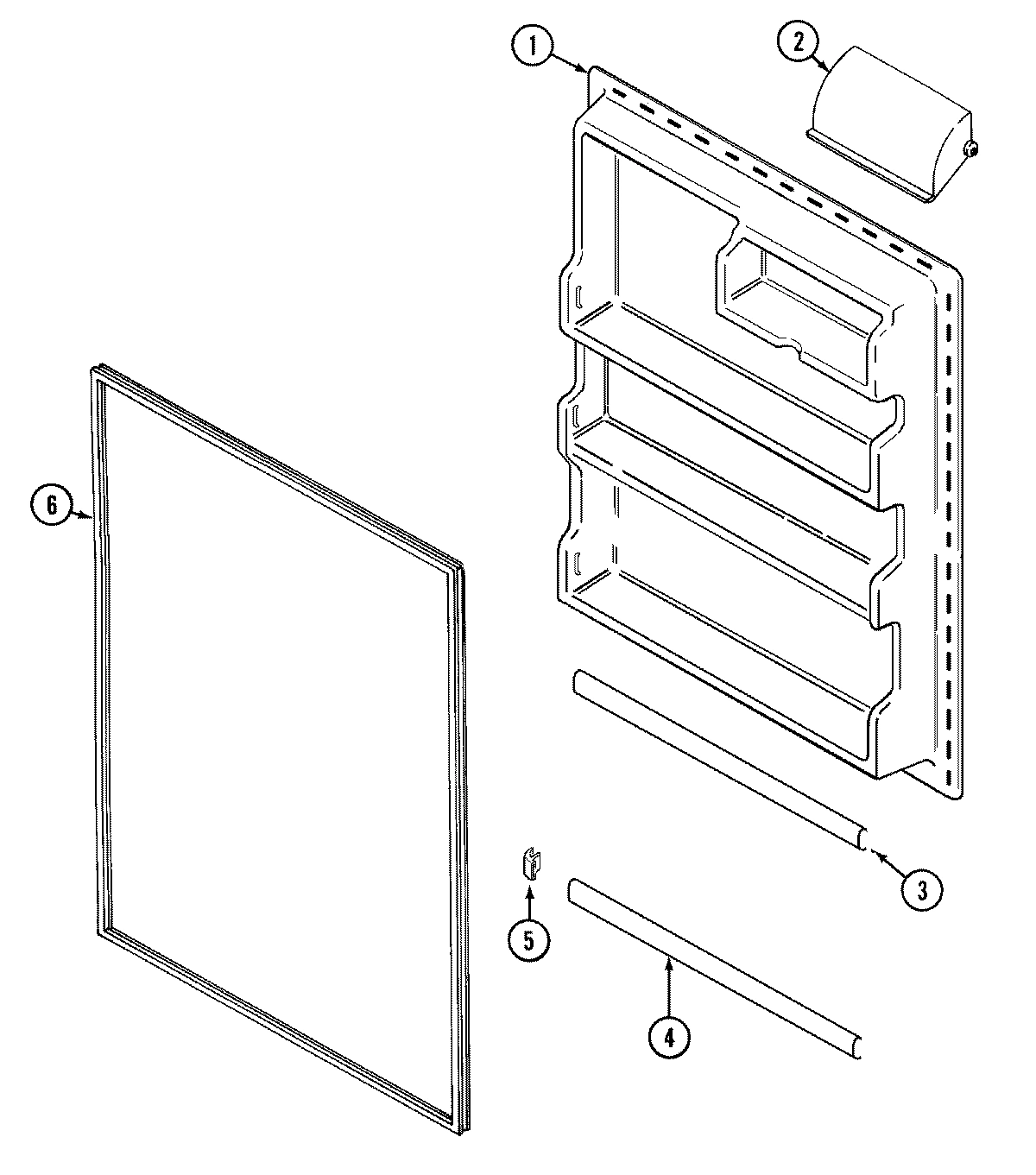 1
2
6
3
5
4