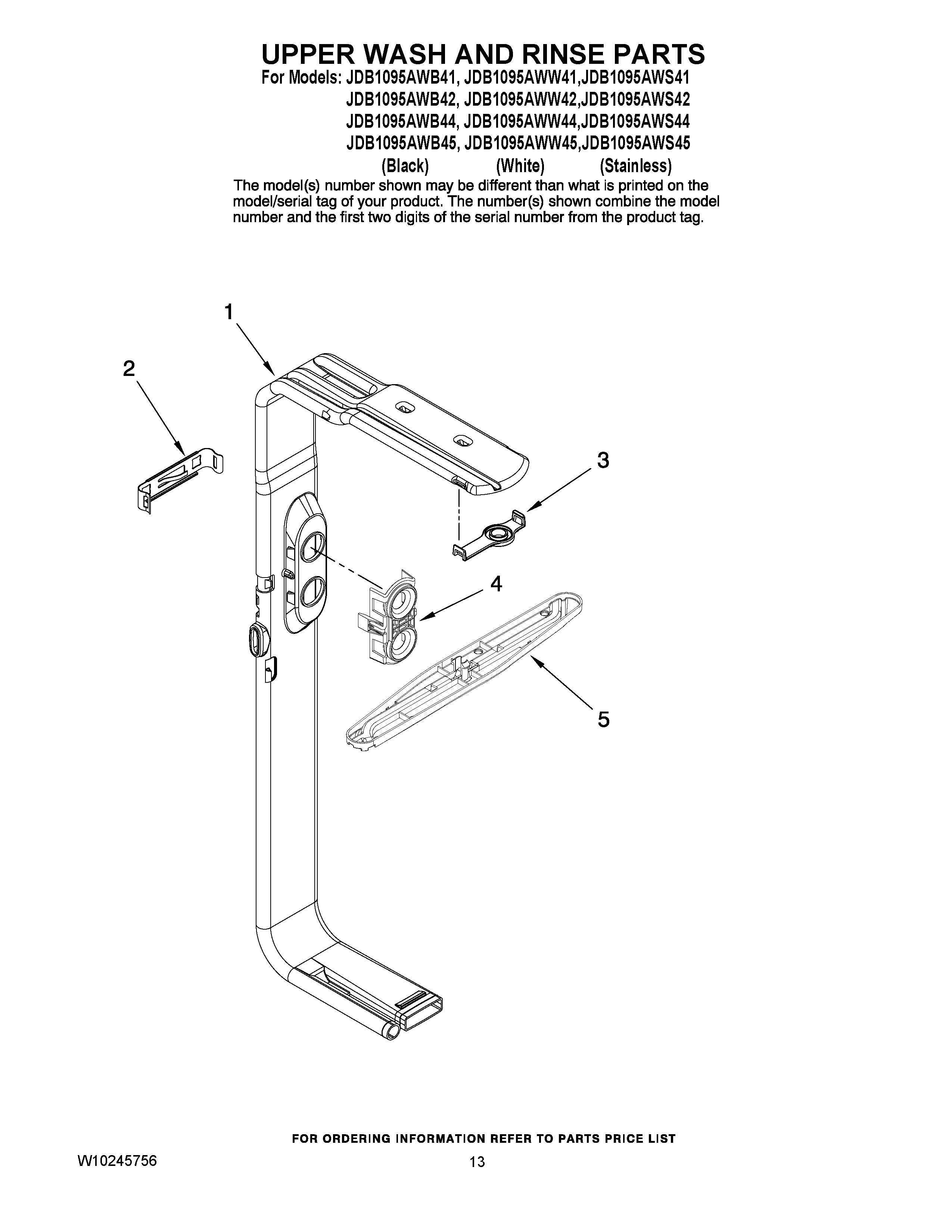 UPPER WASH AND RINSE PARTS

For Models: JDB1095AWB41, JDB1095AWW41,JDB1095AWS41
JDB1095AWB42, JDB1095AWW42,JDB1095AWS42
JDB1095AWB44, JDB1095AWW44,JDB1095AWS44
JDB1095AWB45, JDB1095AWW45,JDB1095AWS45
(Black) (White) (Stainless)

The model(s) number shown may be different than what is printed on the model/serial tag of your product. The number(s) shown combine the model number and the first two digits of the serial number from the product tag.

1

2

3

4

5

FOR ORDERING INFORMATION REFER TO PARTS PRICE LIST

W10245756

13