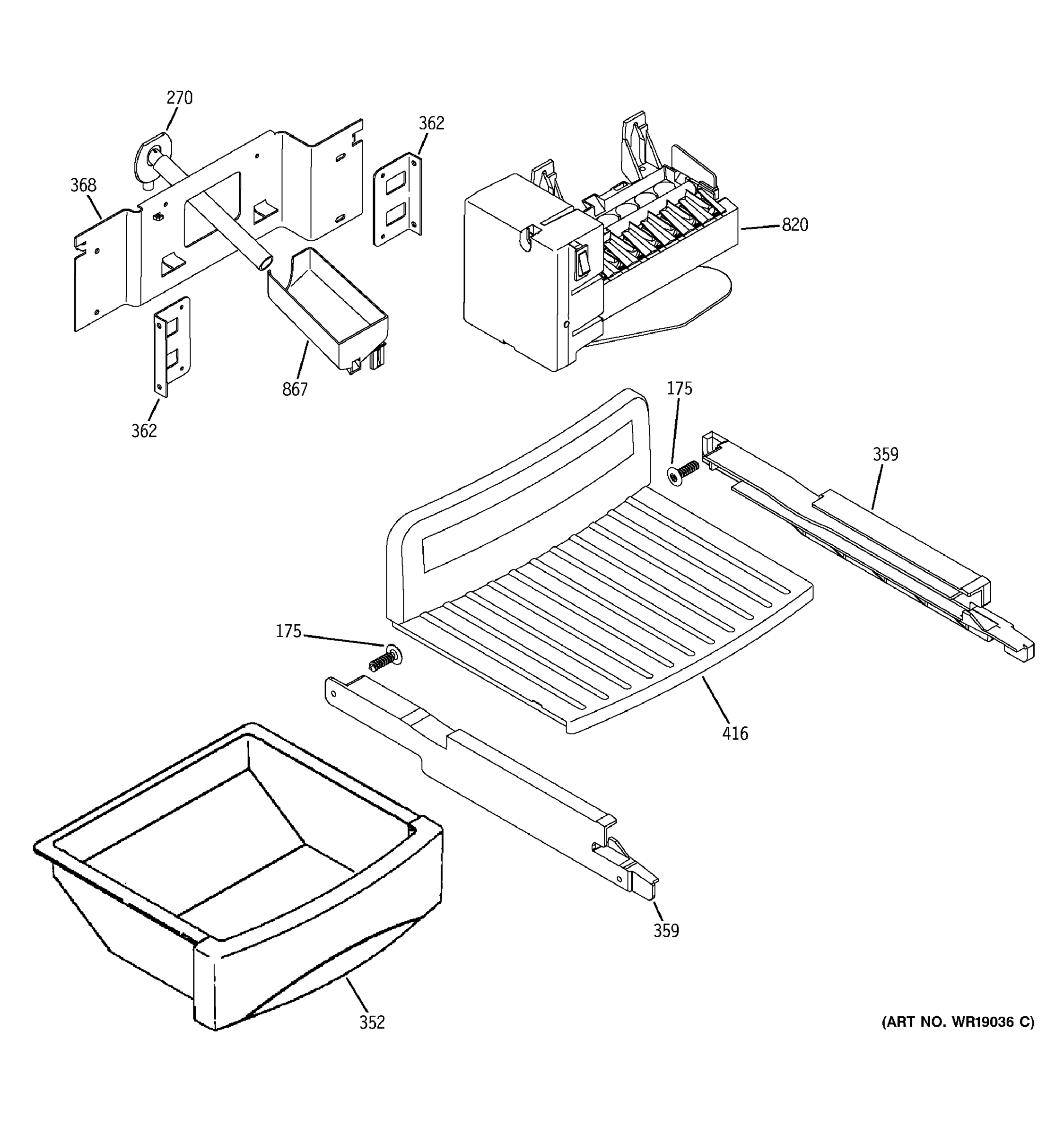 270
362
368
820
867
362
175
359
175
416
359
352
(ART NO. WR19036 C)