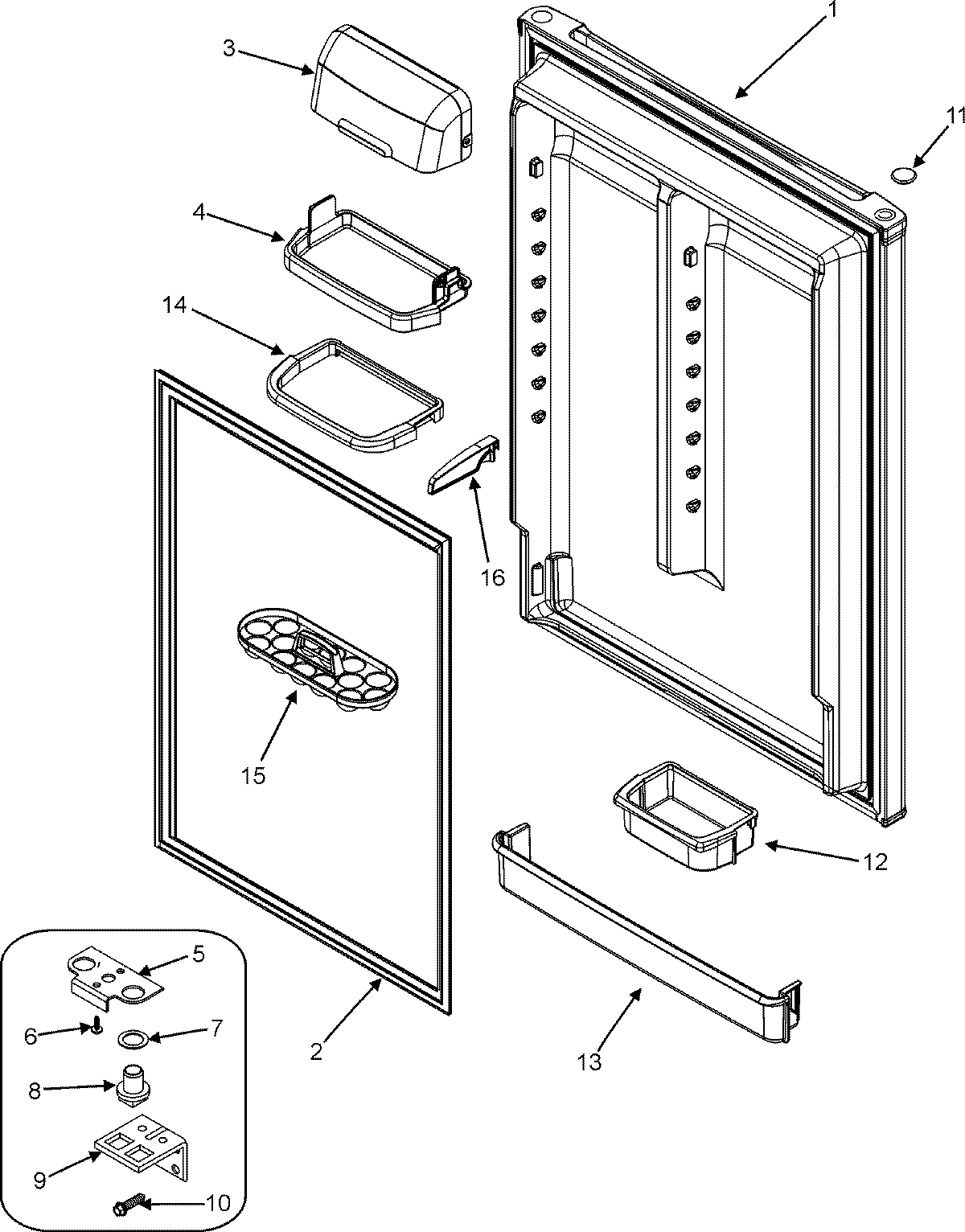 1
3
11
4
14
16
15
12
5
6
7
2
13
8
9
10