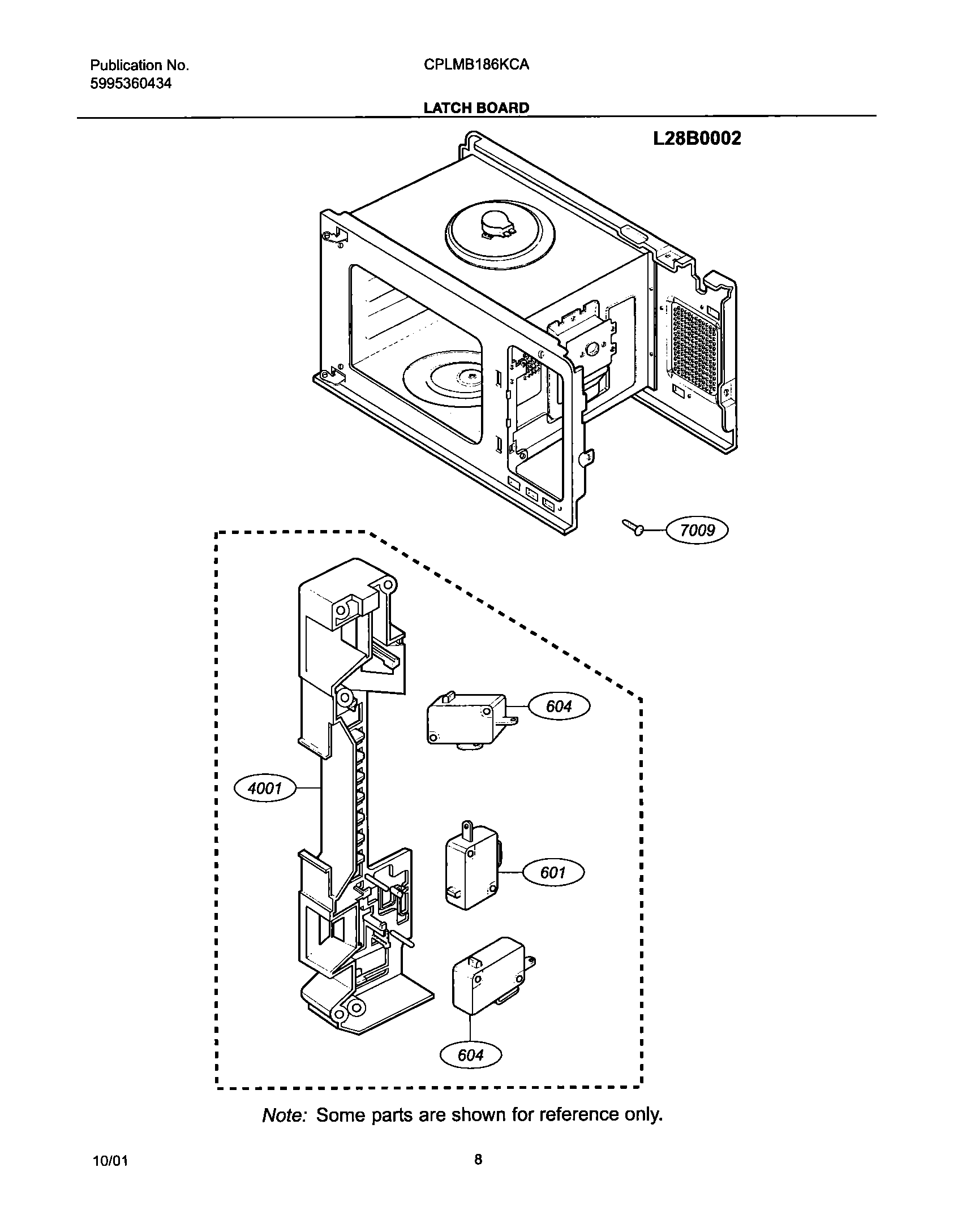 Publication No.
5995360434

CPLMB186KCA

LATCH BOARD

L28B0002

7009

604

4001

601

604

Note: Some parts are shown for reference only.

10/01

8