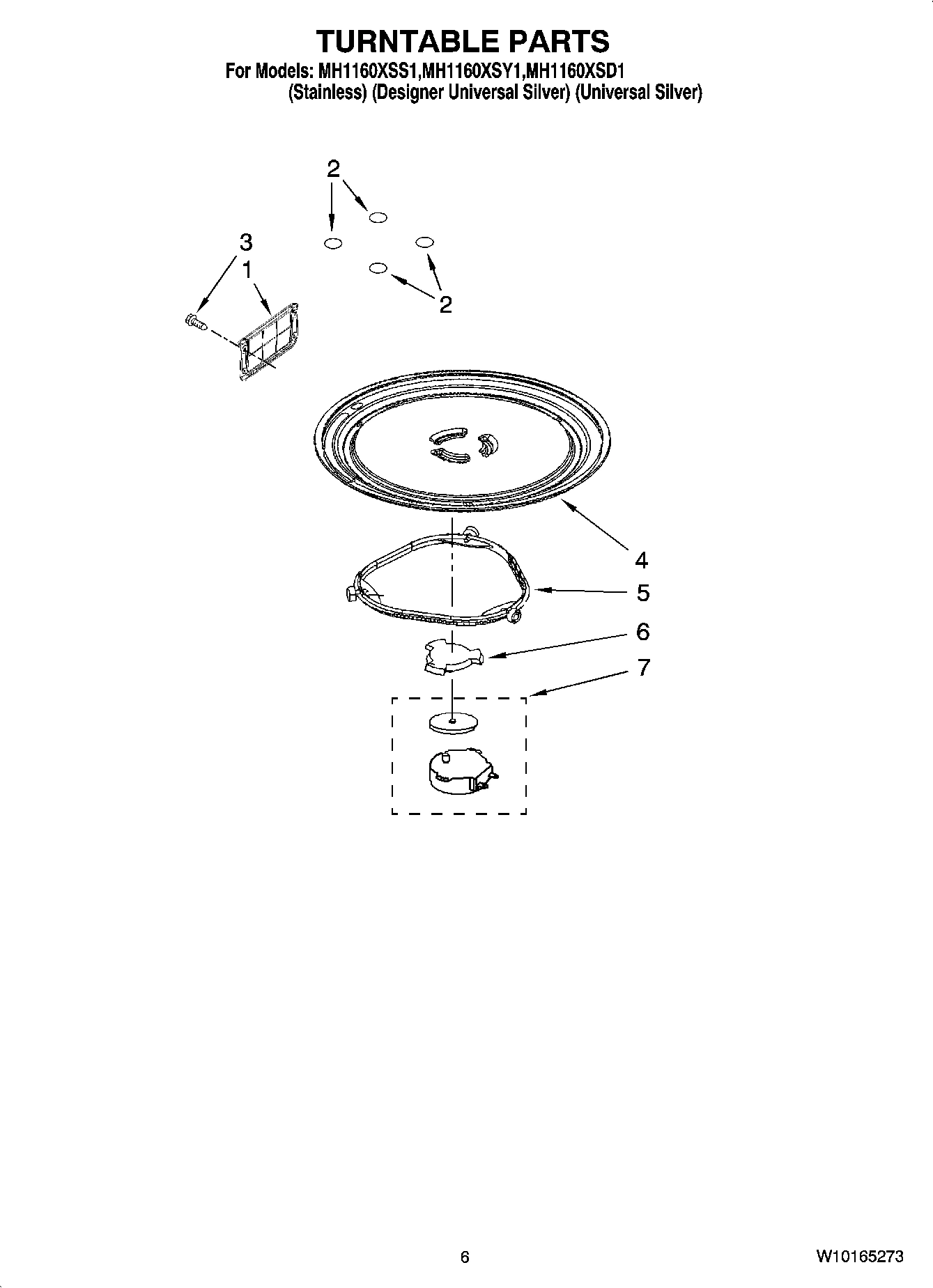 TURNTABLE PARTS

For Models: MH1160XSS1,MH1160XSY1,MH1160XSD1
(Stainless) (Designer Universal Silver) (Universal Silver)

2

3

1

2

4

5

6

7

6

W10165273