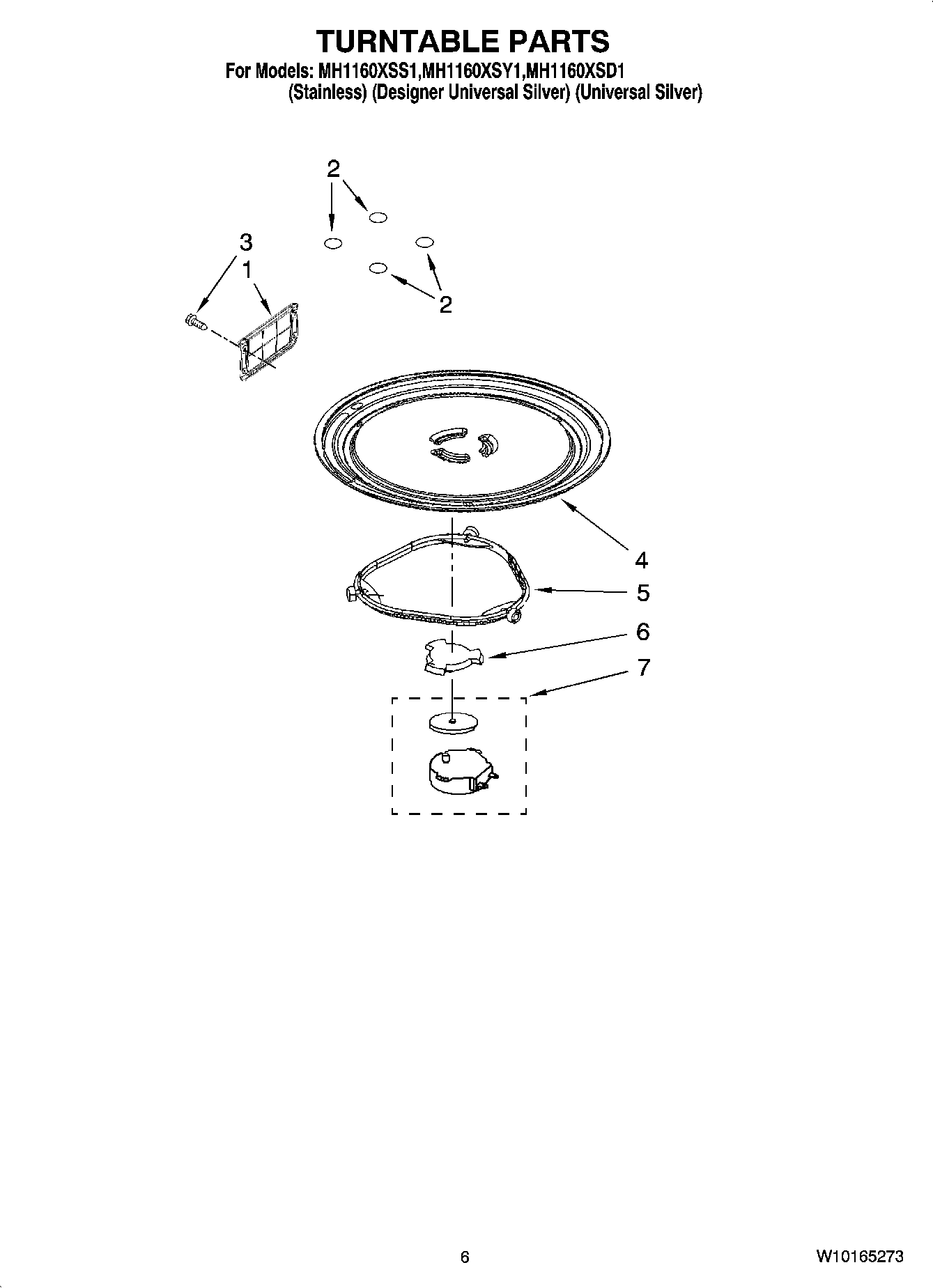 TURNTABLE PARTS
For Models: MH1160XSS1,MH1160XSY1,MH1160XSD1
(Stainless) (Designer Universal Silver) (Universal Silver)

2
3
1
2
4
5
6
7

6
W10165273