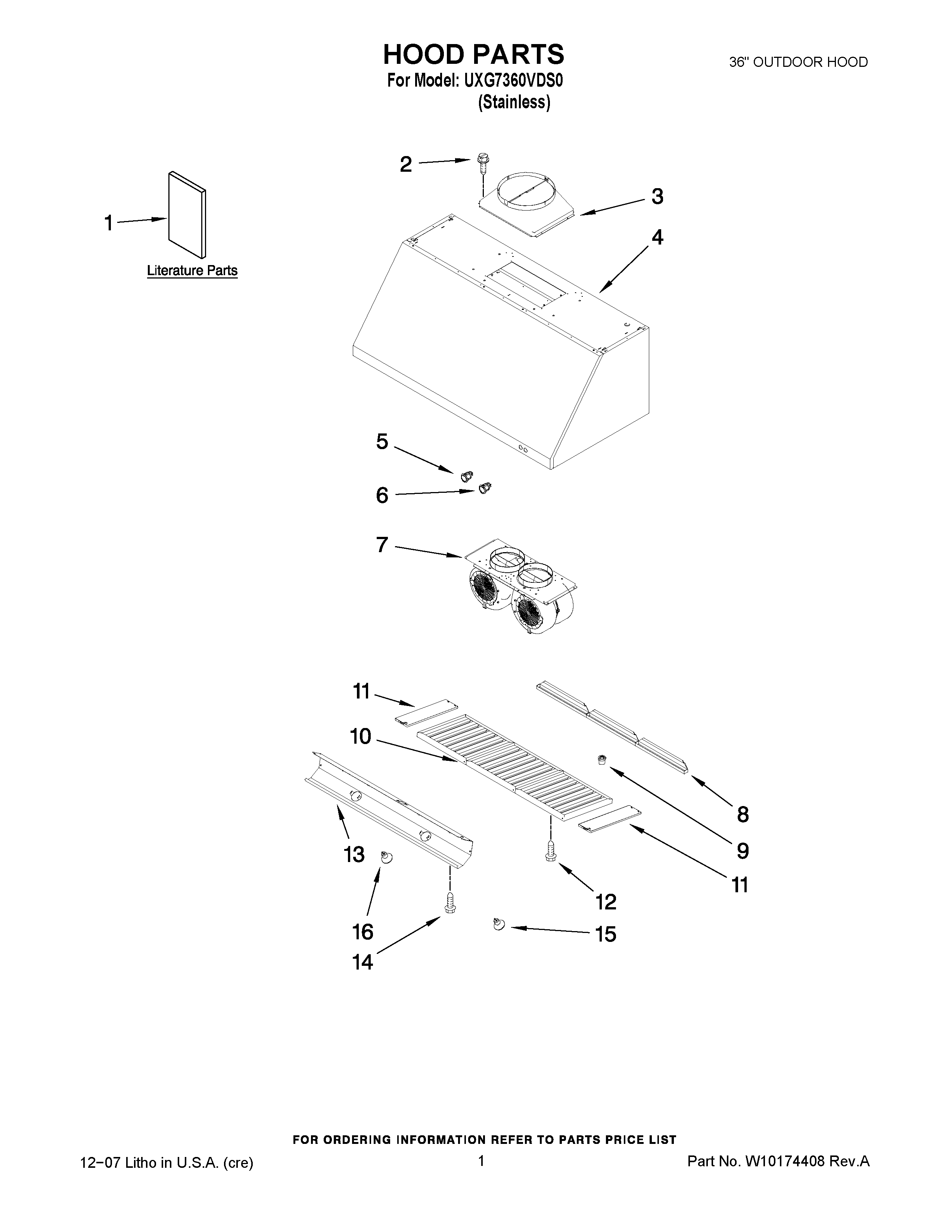 HOOD PARTS
For Model: UXG7360VDS0
(Stainless)

36" OUTDOOR HOOD

1
Literature Parts

2
3
4
5
6
7
11
10
8
9
11
13
12
16
15
14

FOR ORDERING INFORMATION REFER TO PARTS PRICE LIST

12−07 Litho in U.S.A. (cre)
1
Part No. W10174408 Rev.A