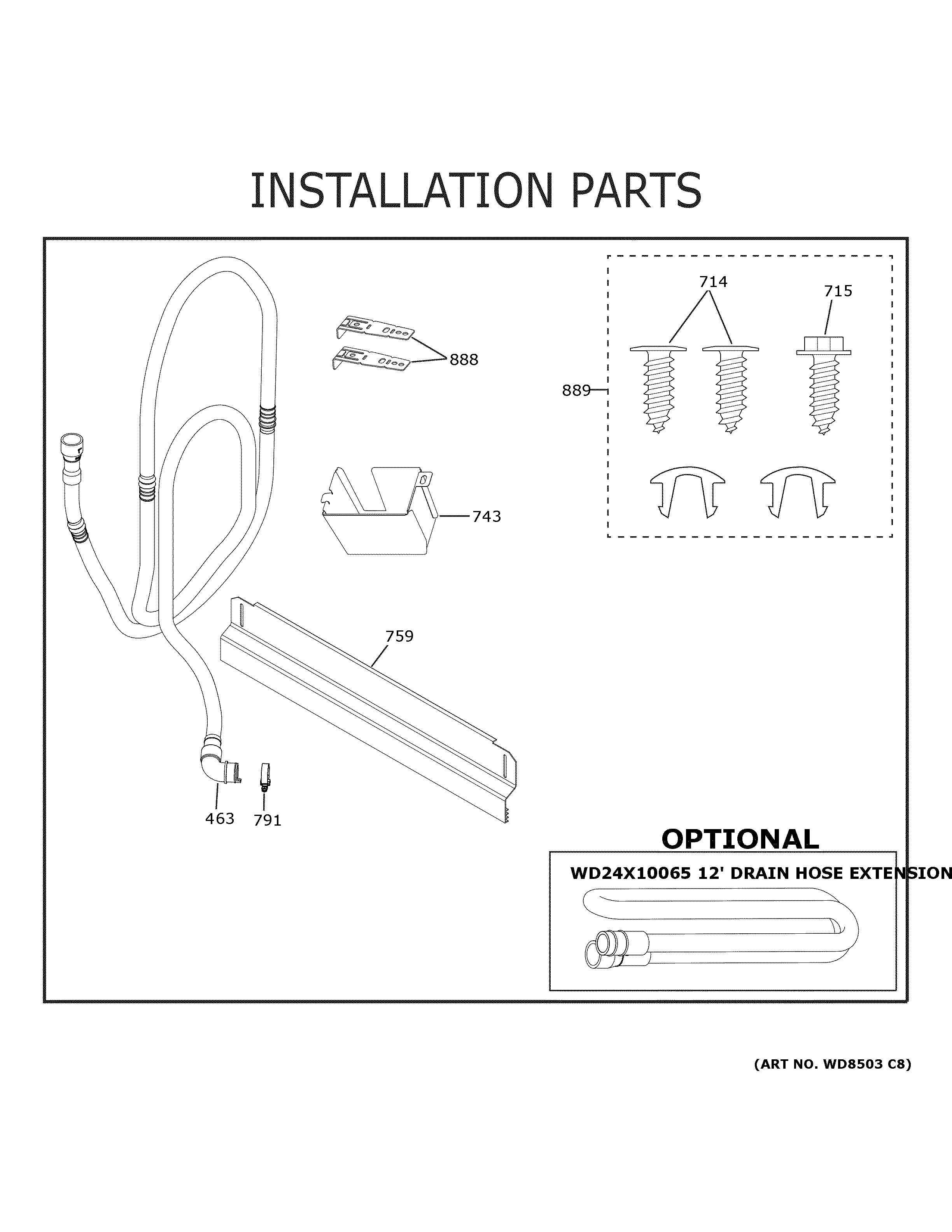 INSTALLATION PARTS

714

715

888

889

743

759

463

791

OPTIONAL

WD24X10065 12' DRAIN HOSE EXTENSION

(ART NO. WD8503 C8)