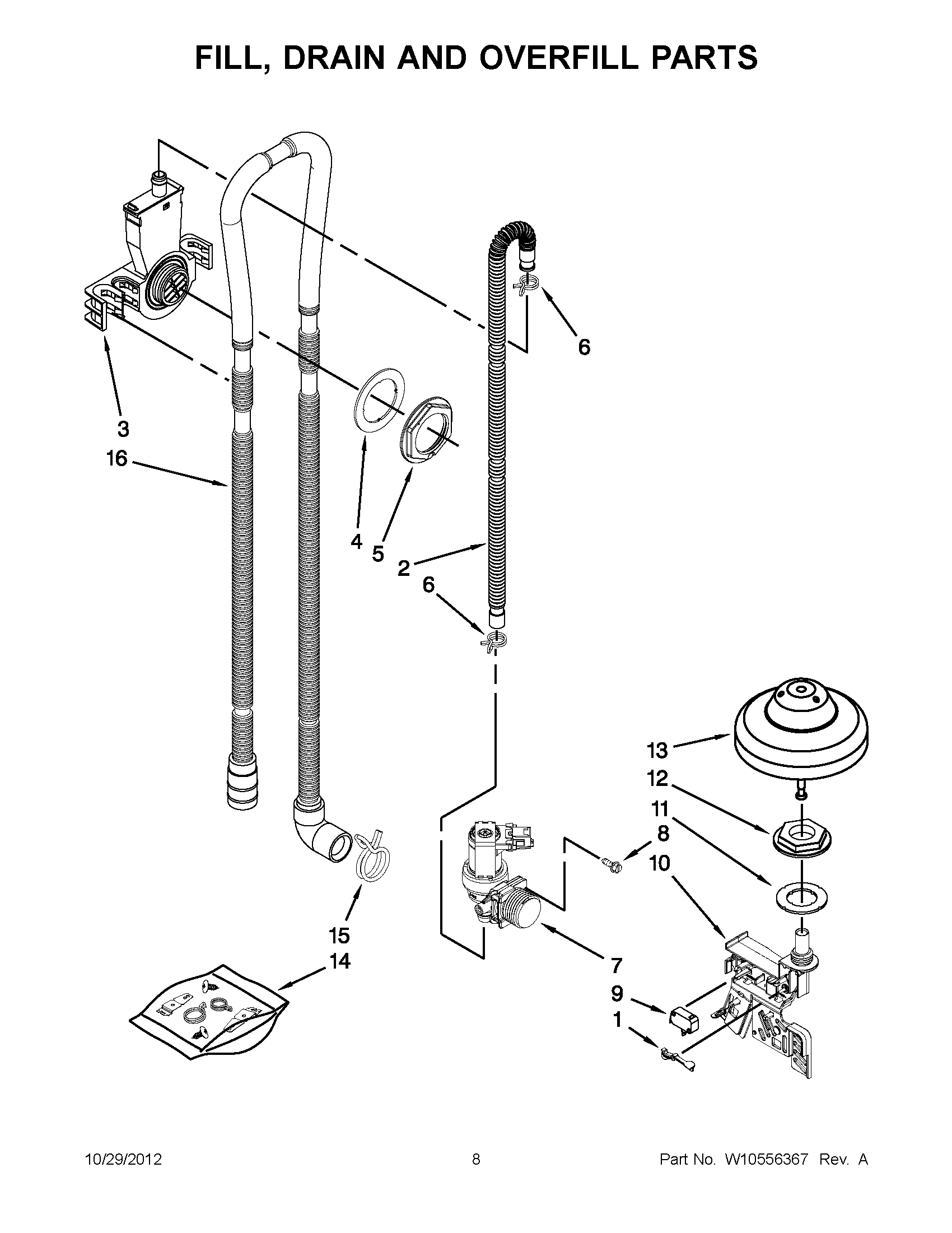 FILL, DRAIN AND OVERFILL PARTS

6

3
16

4
5
2
6

13
12
11
8
10

15
14

7

9
1

10/29/2012 8 Part No. W10556367 Rev. A