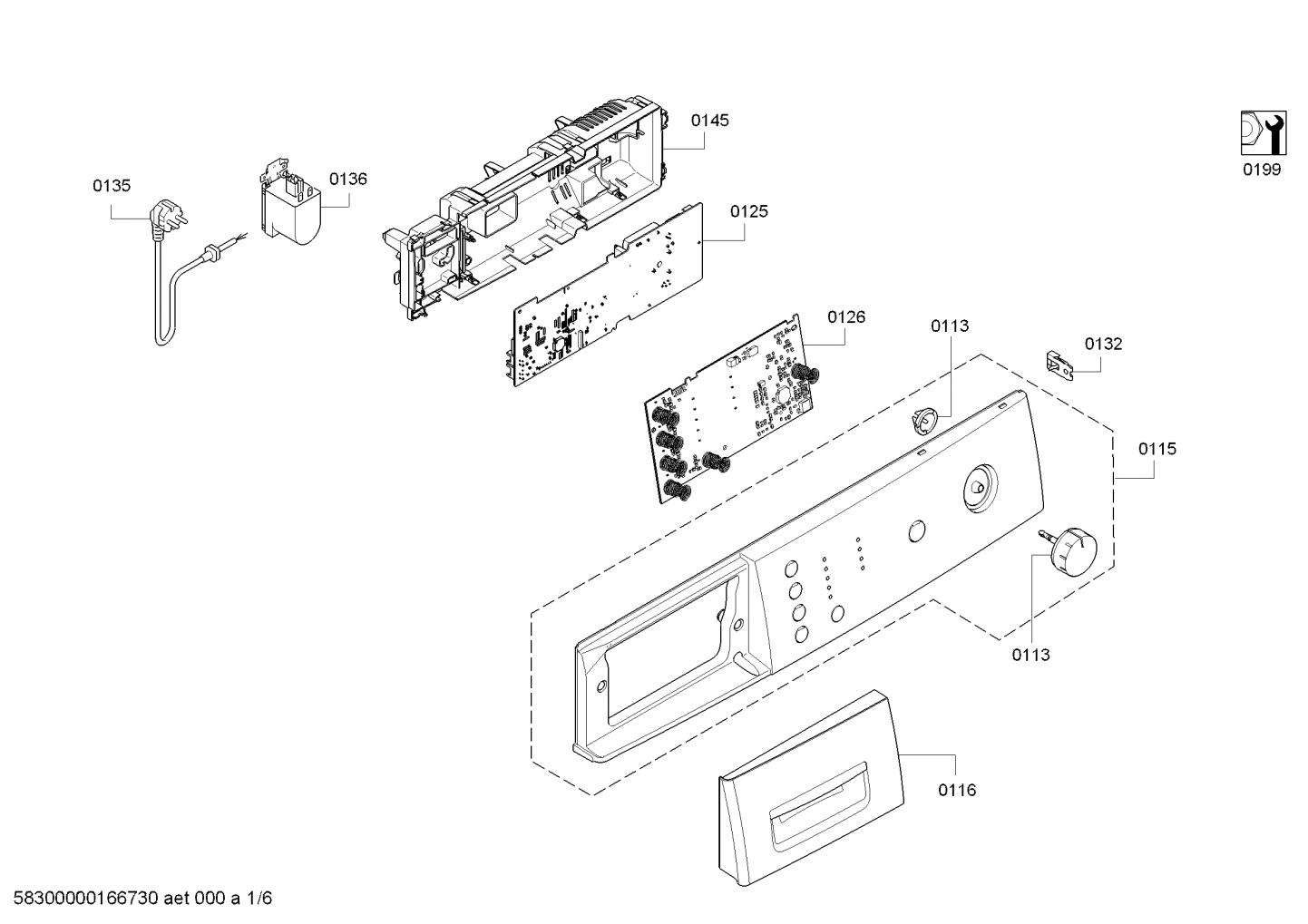 0145

0199

0135

0136

0125

0126

0113

0132

0115

0113

0116

58300000166730 aet 000 a 1/6