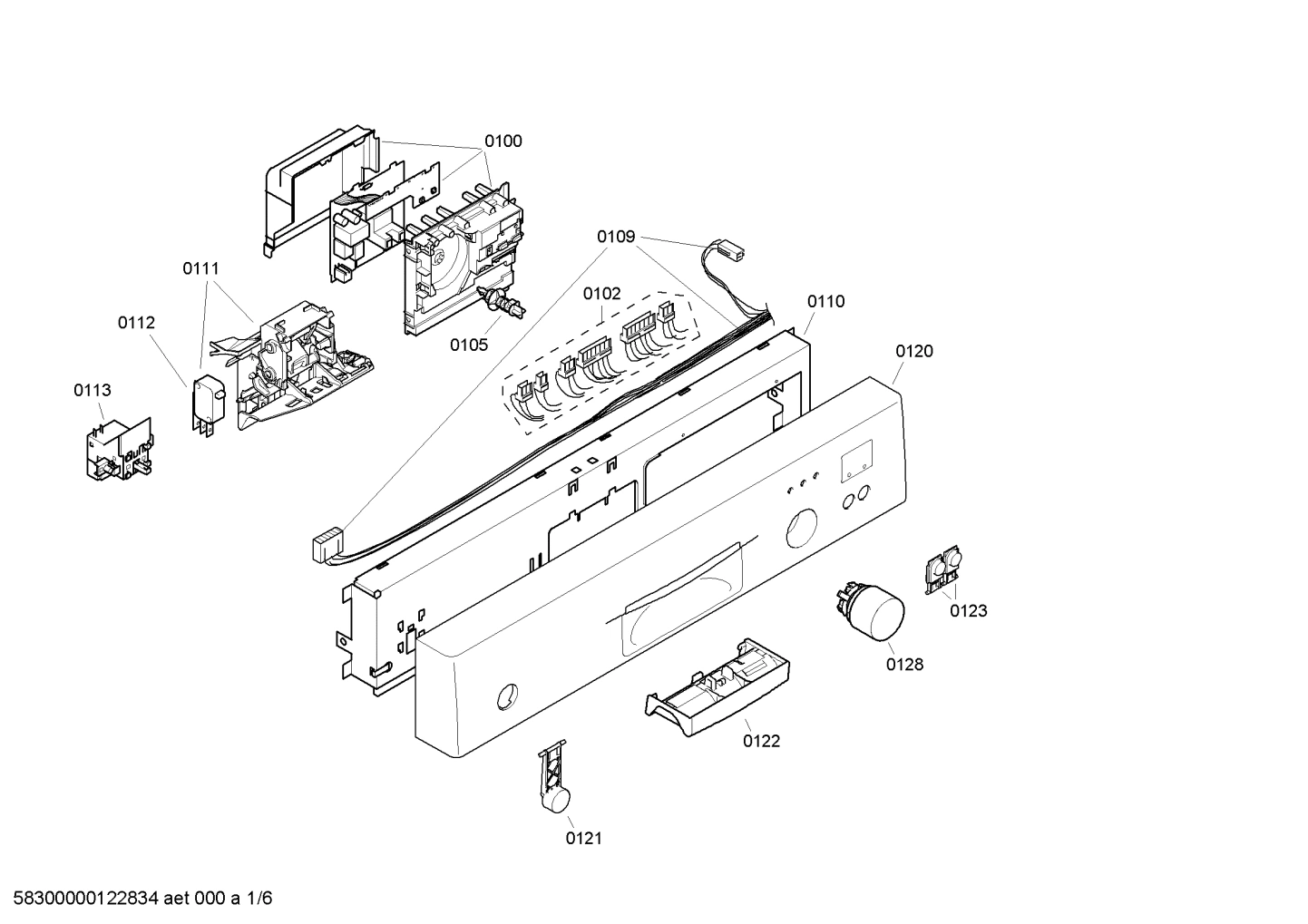 0100

0109

0111

0102

0110

0112

0105

0120

0113

0123

0128

0122

0121

58300000122834 aet 000 a 1/6