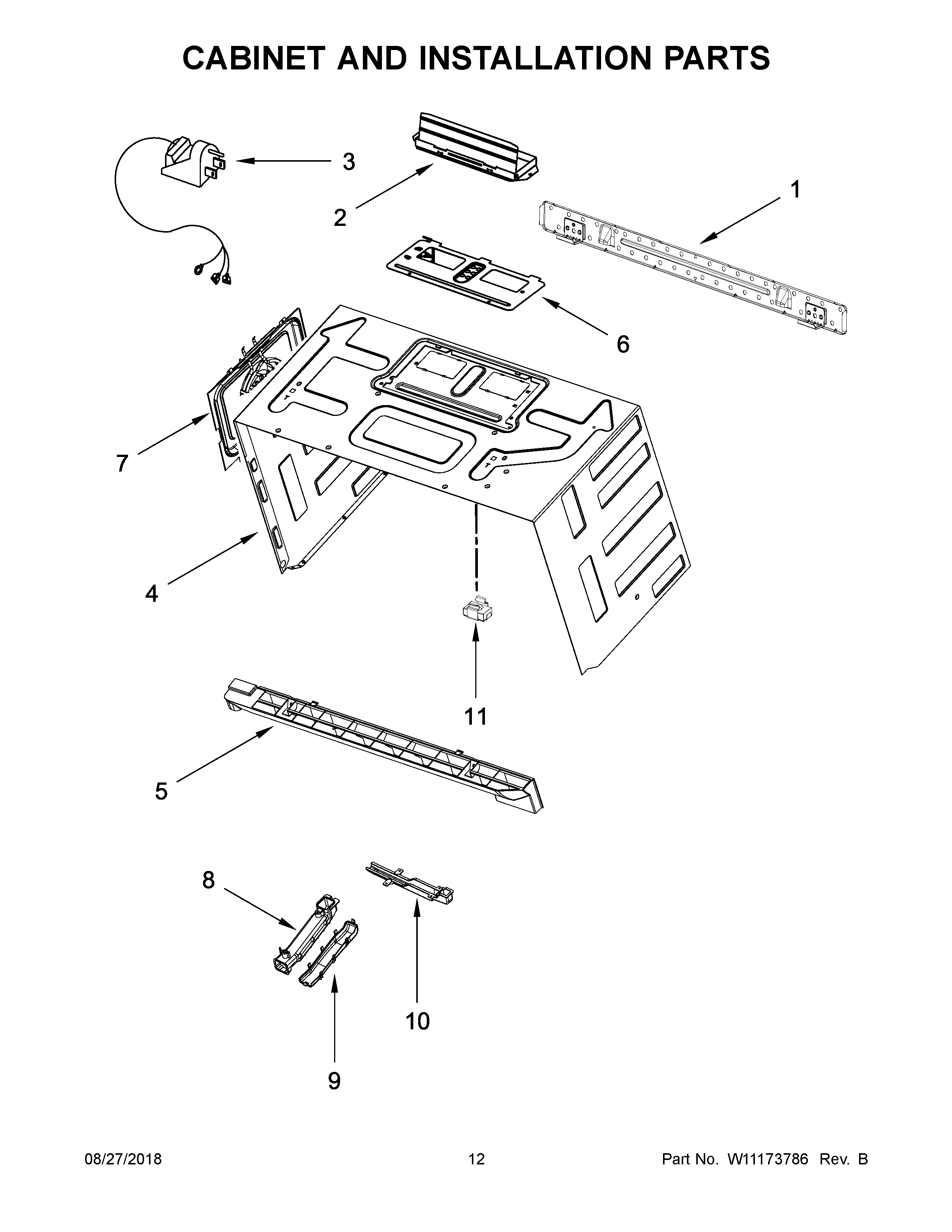 CABINET AND INSTALLATION PARTS

3

2

1

6

7

4

11

5

8

10

9

08/27/2018 12 Part No. W11173786 Rev. B