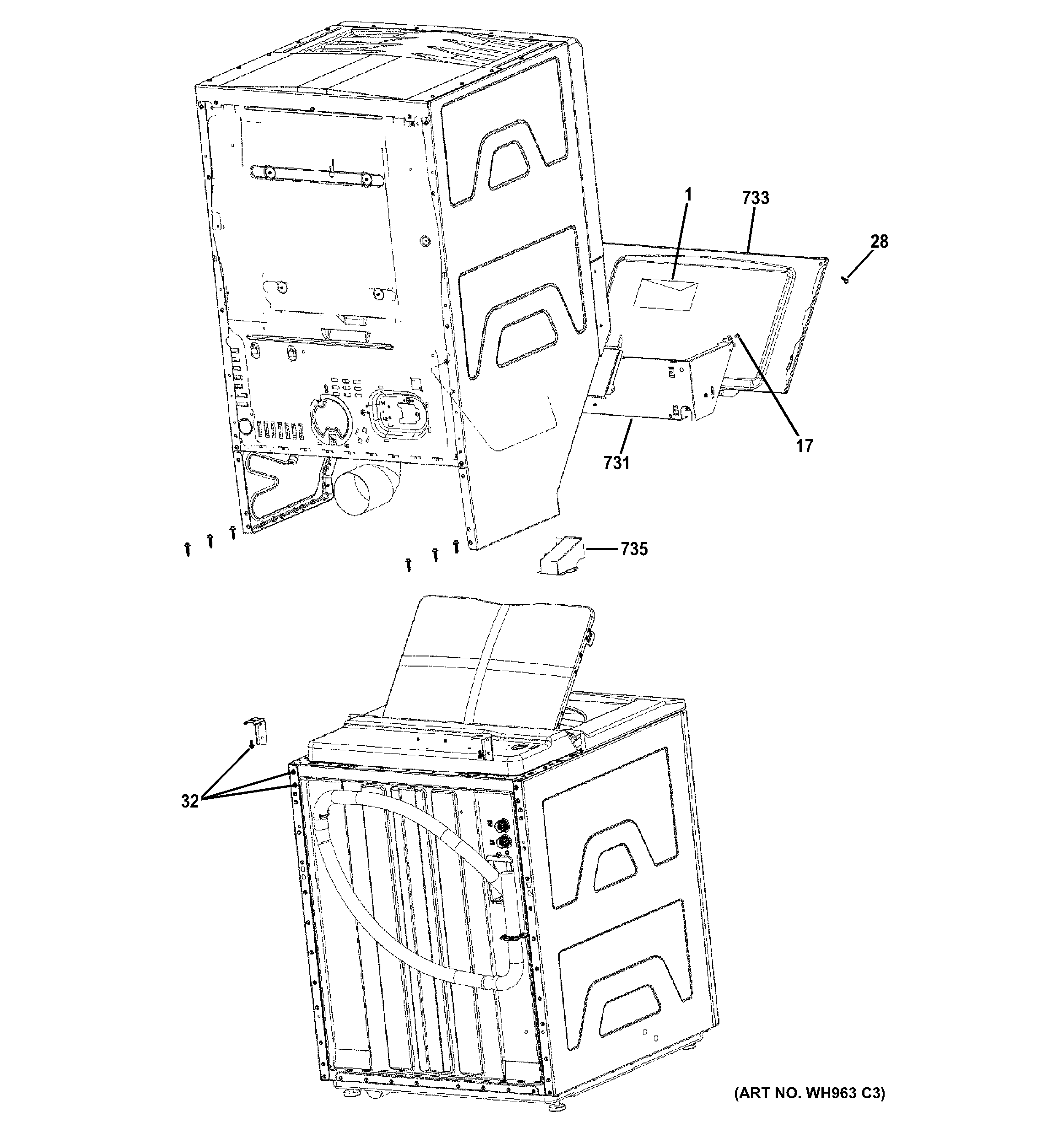 1
733
28
17
731
735
32
(ART NO. WH963 C3)