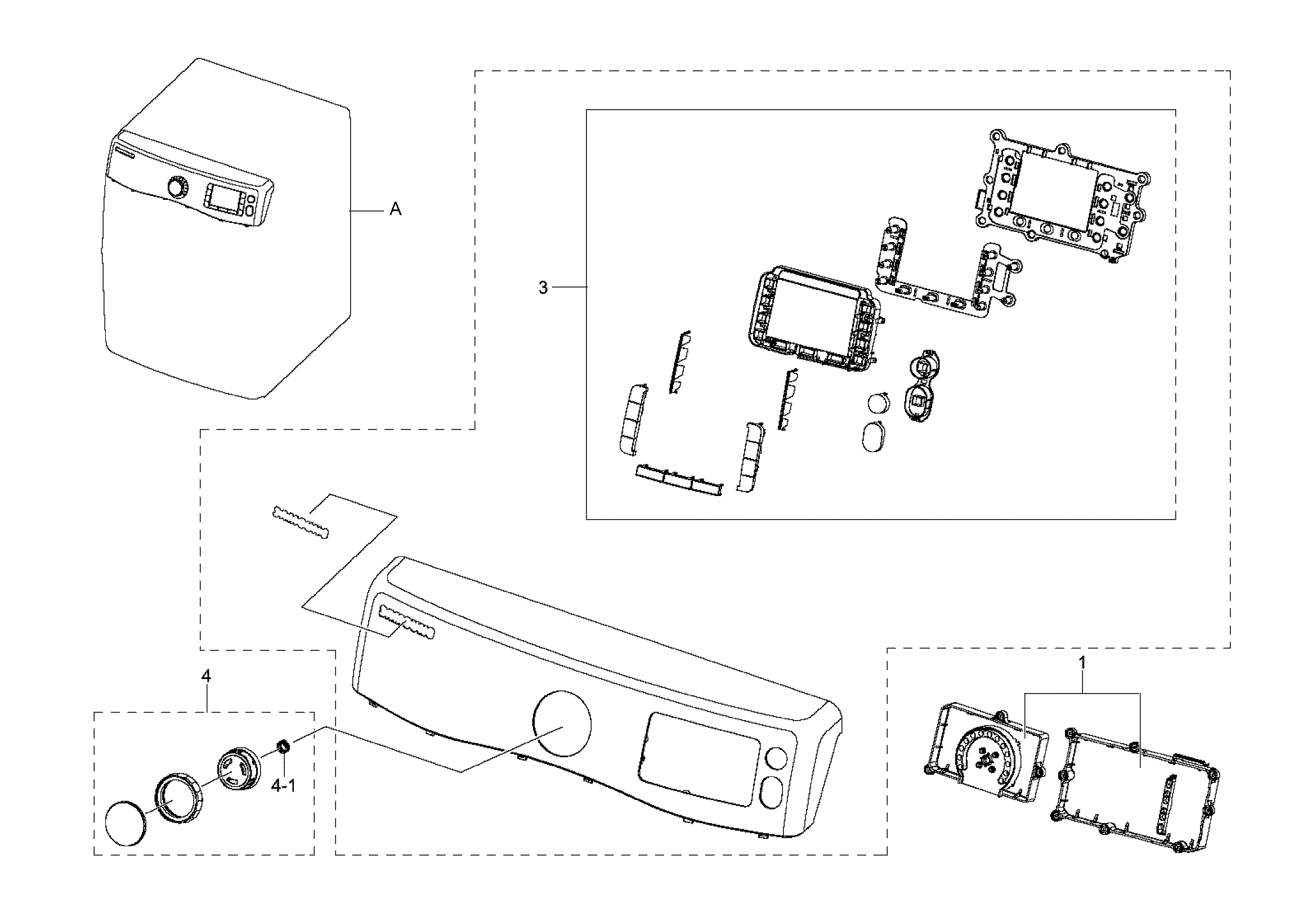 A

3

4

4-1

1