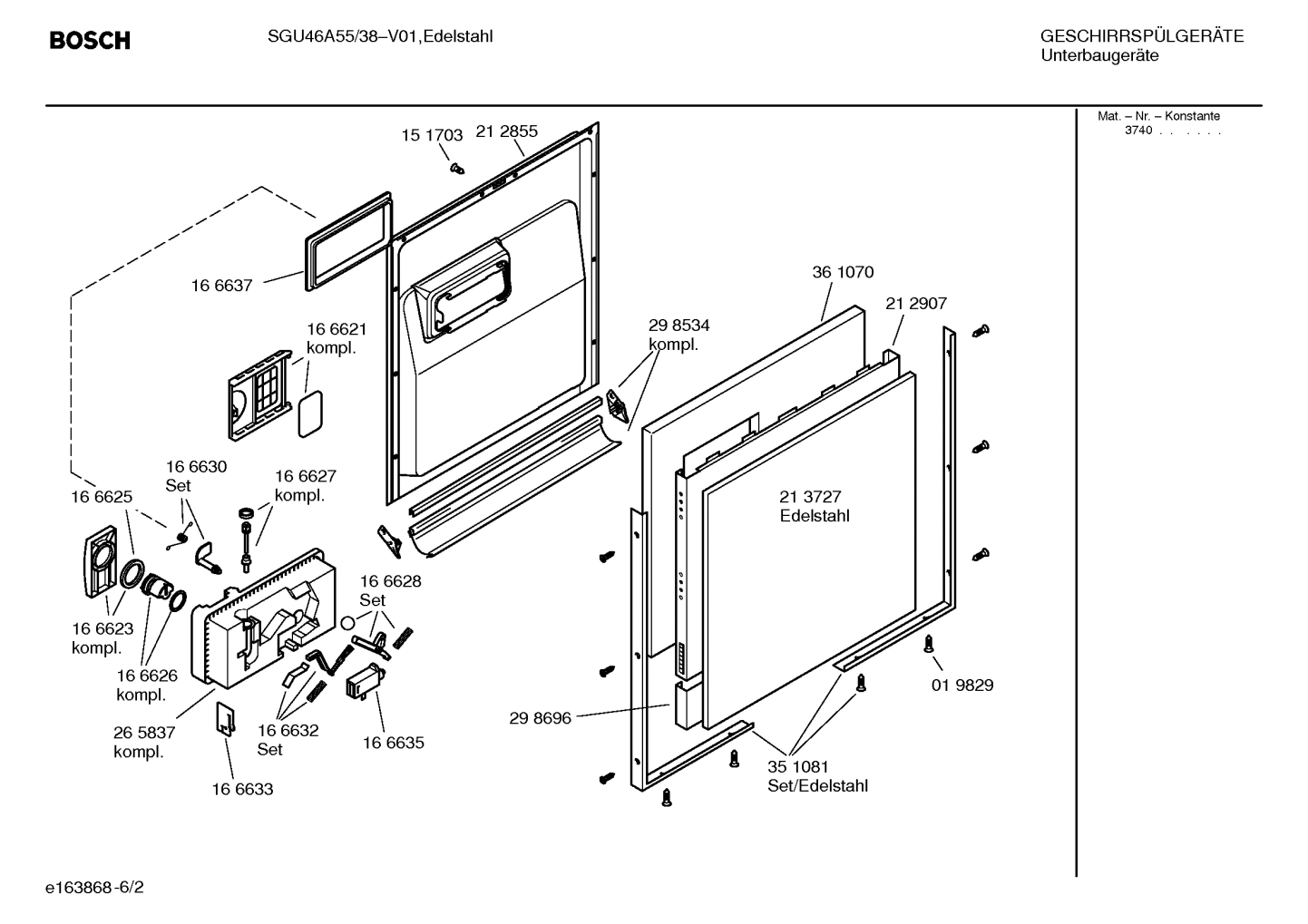 BOSCH

SGU46A55/38–V01,Edelstahl

GESCHIRRSPÜLGERÄTE
Unterbaugeräte

Mat. – Nr. – Konstante
3740 . . . . . .

15 1703
21 2855

16 6637

16 6621
kompl.

29 8534
kompl.

36 1070

21 2907

16 6630
Set

16 6627
kompl.

16 6625

21 3727
Edelstahl

16 6628
Set

16 6623
kompl.

16 6626
kompl.

26 5837
kompl.

16 6632
Set

16 6635

16 6633

29 8696

01 9829

35 1081
Set/Edelstahl

e163868-6/2