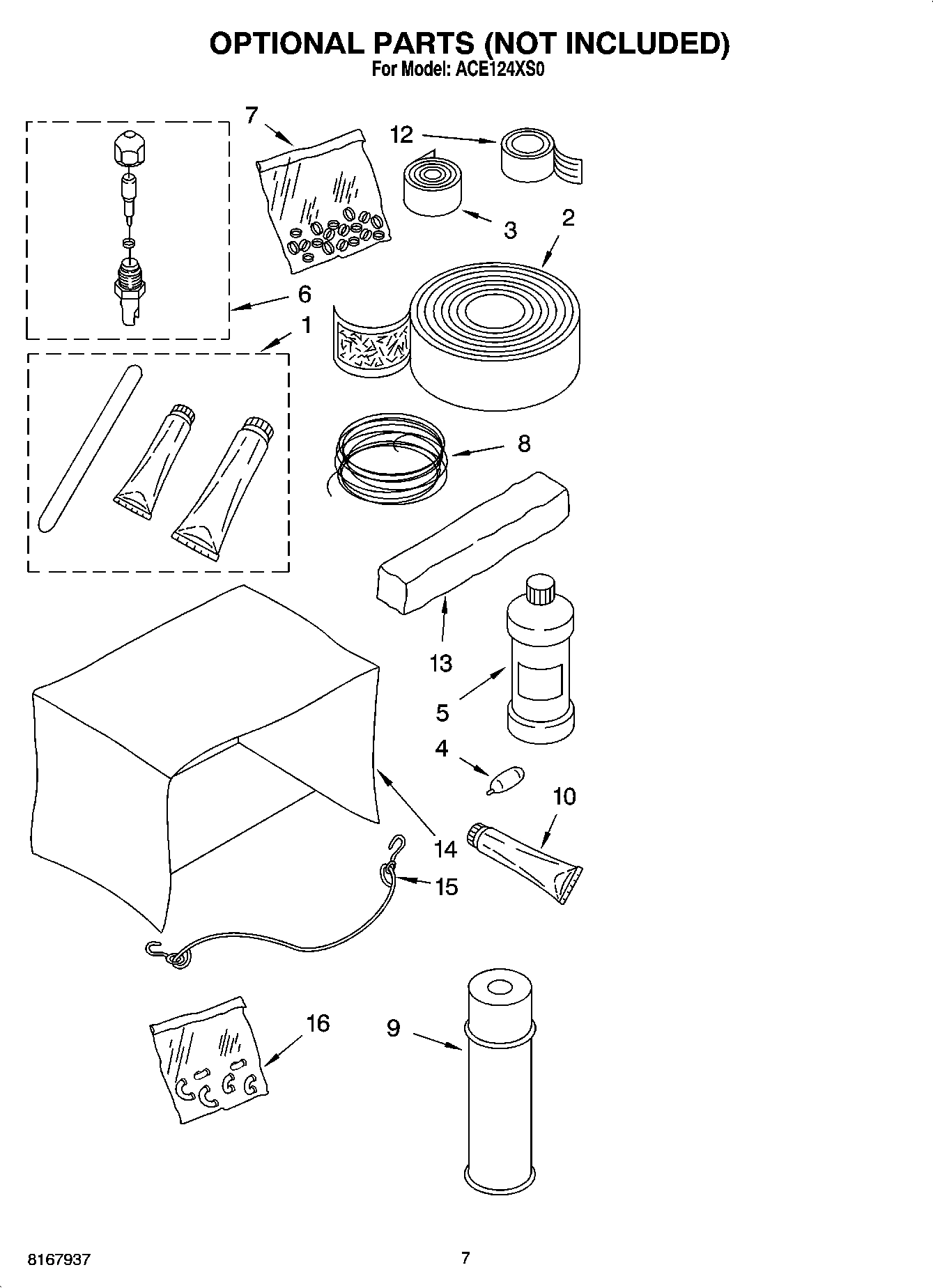 OPTIONAL PARTS (NOT INCLUDED)
For Model: ACE124XS0

7
12
3
2
6
1
8
13
5
4
10
14
15
16
9

8167937
7