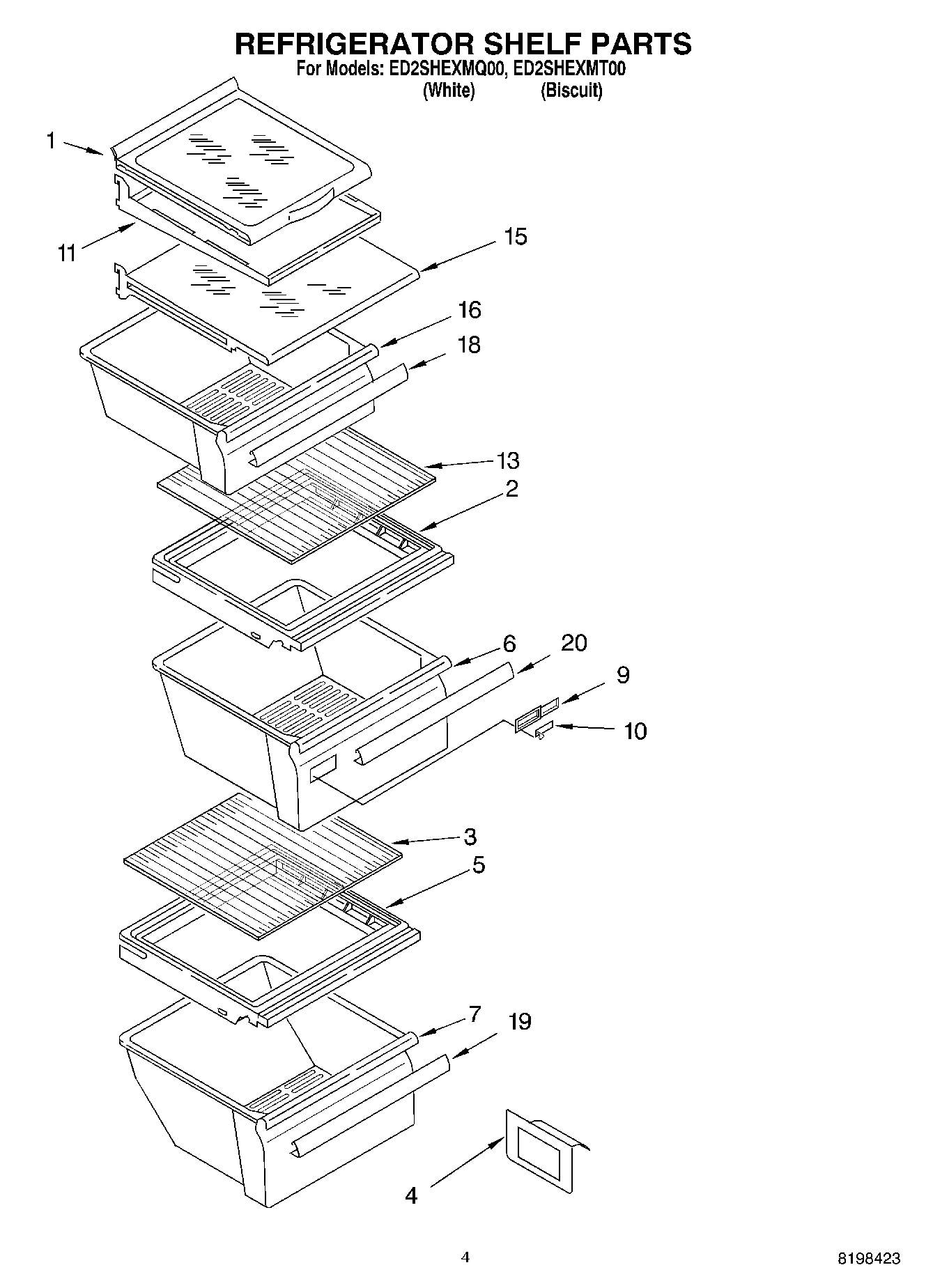 REFRIGERATOR SHELF PARTS
For Models: ED2SHEXMQ00, ED2SHEXMT00
(White) (Biscuit)

1
11
15
16
18
13
2
6
20
9
10
3
5
7
19
4

4

8198423