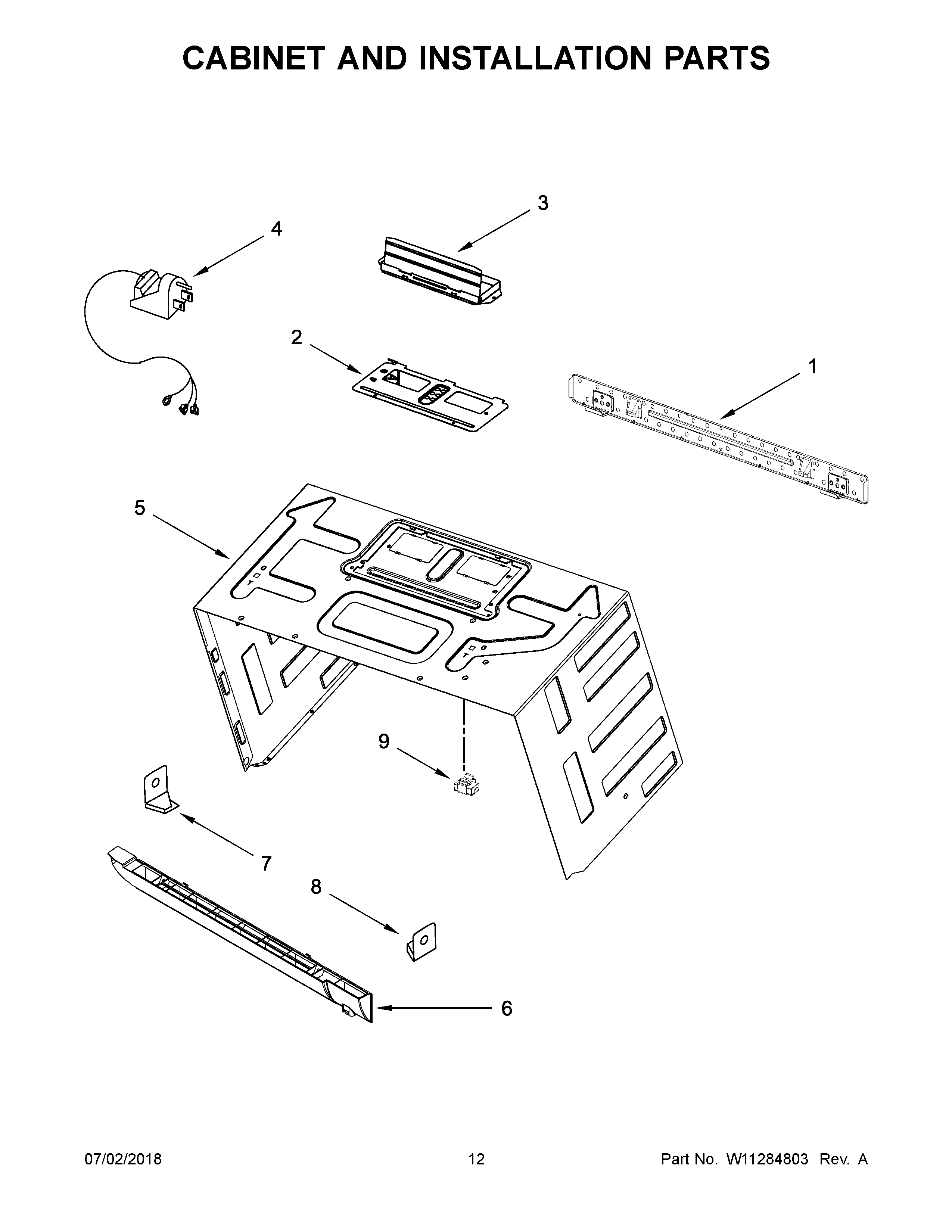 CABINET AND INSTALLATION PARTS

3

4

2

1

5

9

7

8

6

07/02/2018

12

Part No. W11284803 Rev. A