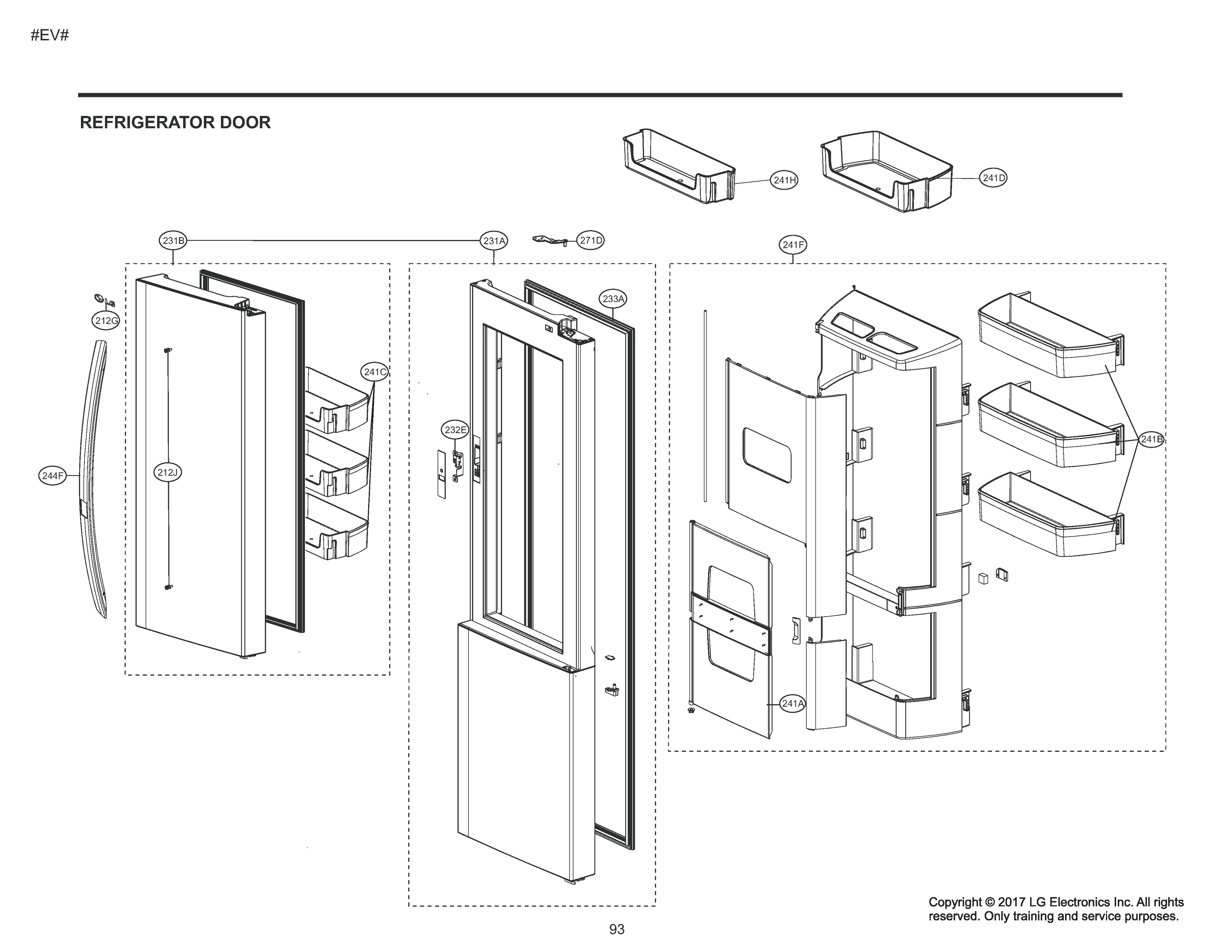 #EV#

REFRIGERATOR DOOR

241H

241D

231B

231A

271D

241F

212G

233A

241C

232E

241B

244F

212J

241A

Copyright © 2017 LG Electronics Inc. All rights reserved. Only training and service purposes.

93