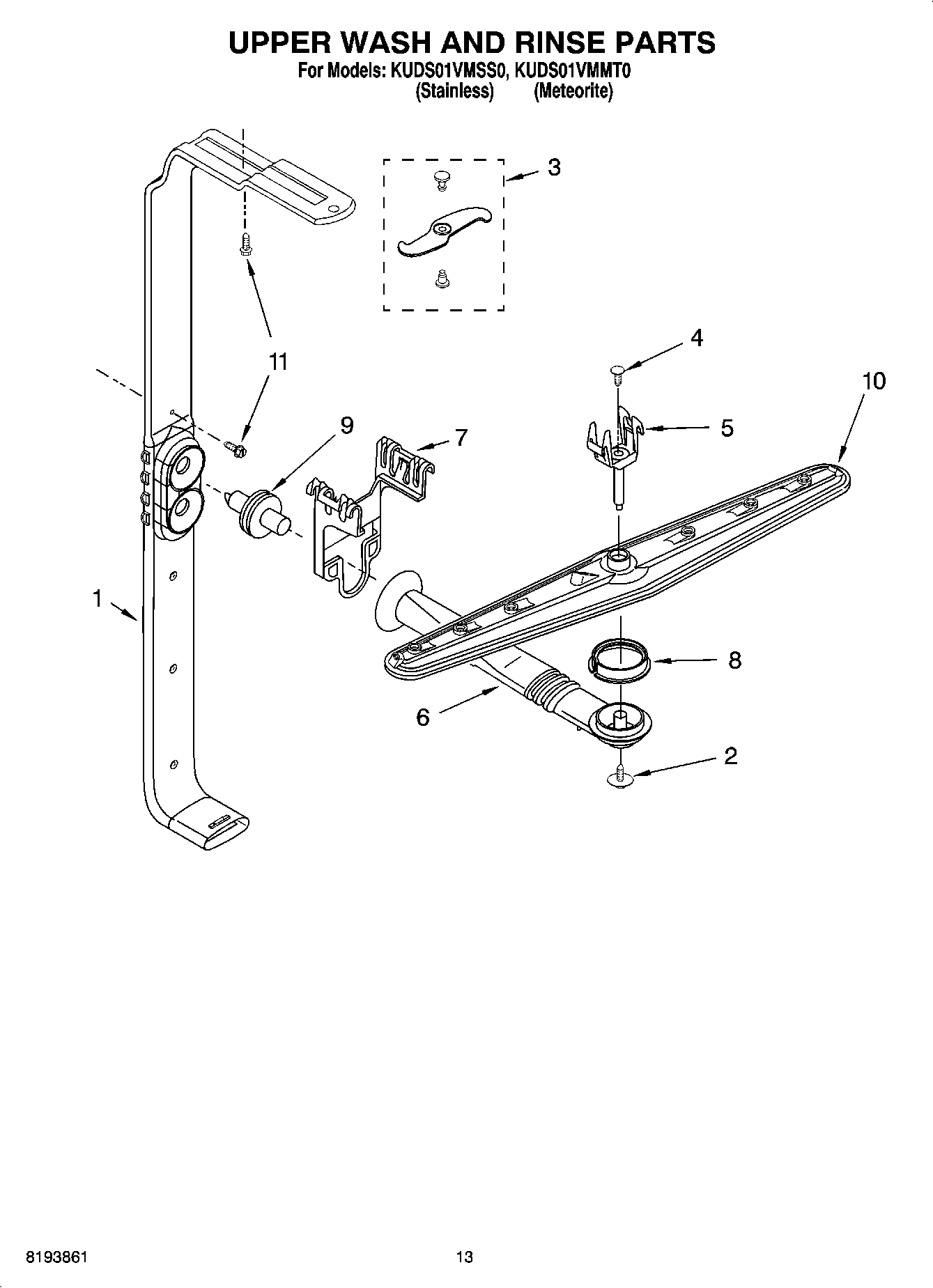 UPPER WASH AND RINSE PARTS

For Models: KUDS01VMSS0, KUDS01VMMT0
(Stainless) (Meteorite)

3

4

11

10

9

7

5

1

8

6

2

8193861

13