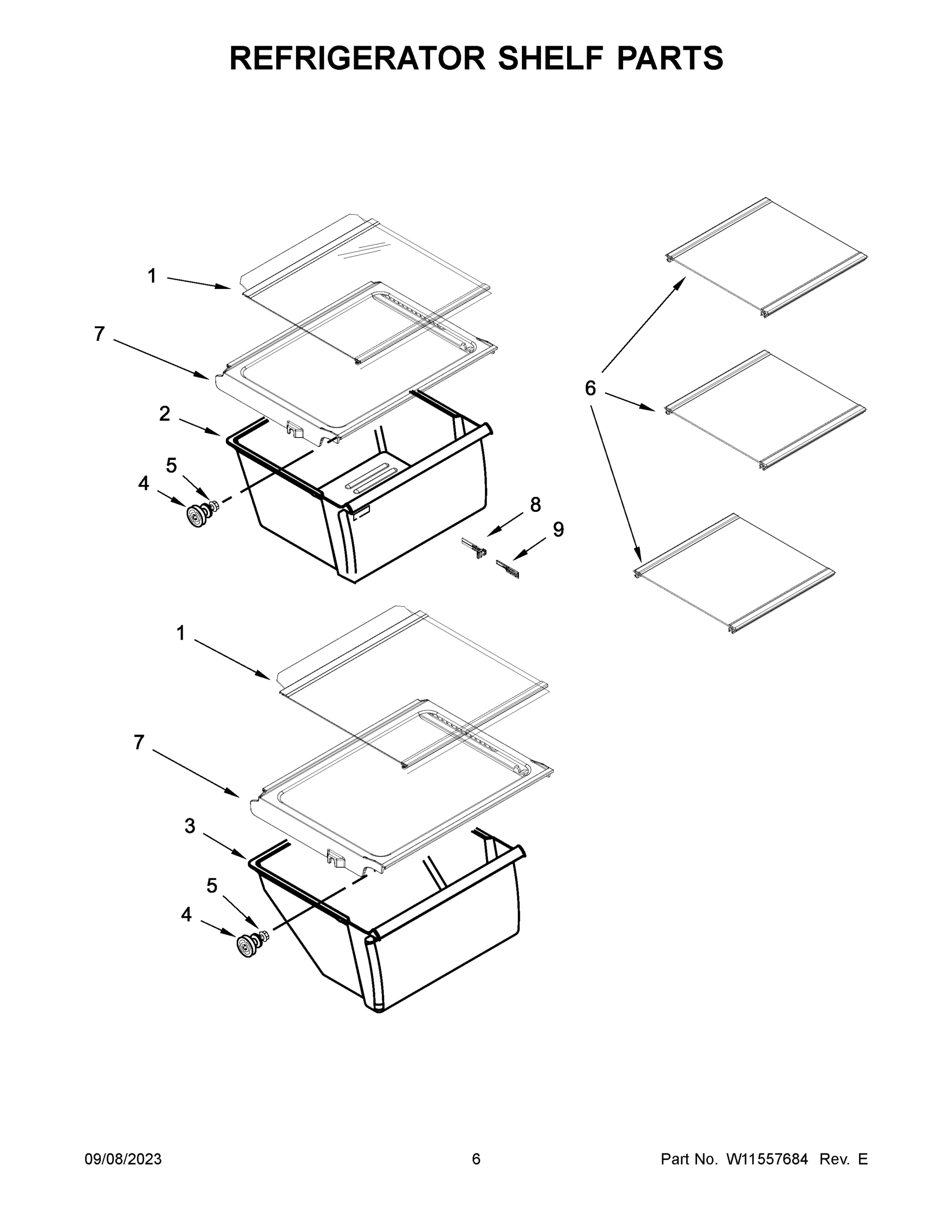 REFRIGERATOR SHELF PARTS

1
7
2
5
4
8
9
6
1
7
3
5
4

09/08/2023
6
Part No. W11557684 Rev. E