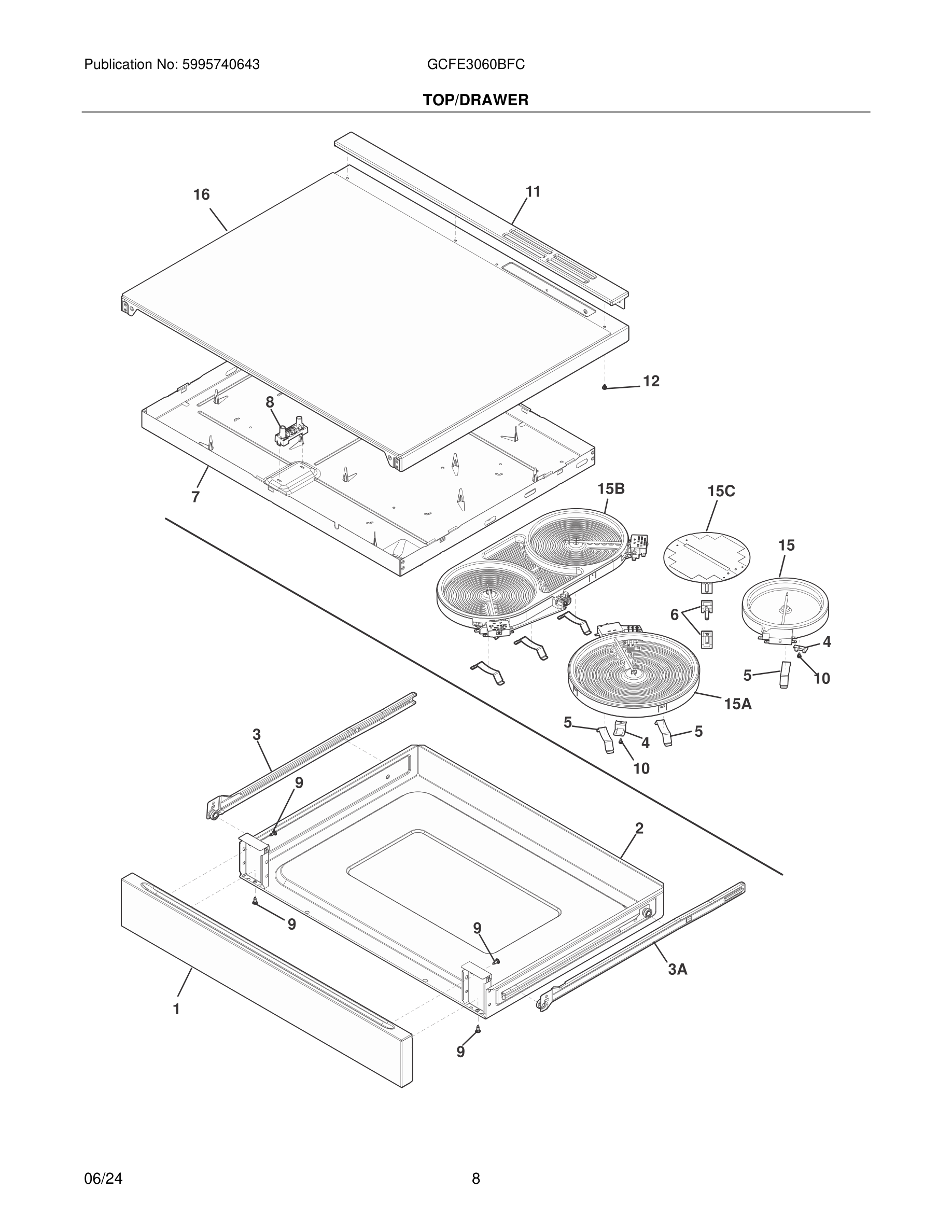 Publication No: 5995740643

GCFE3060BFC

TOP/DRAWER

16
11
12
8
7
15B
15C
15
6
4
5
10
15A
5
4
5
10
3
9
2
9
9
3A
1
9

06/24

8