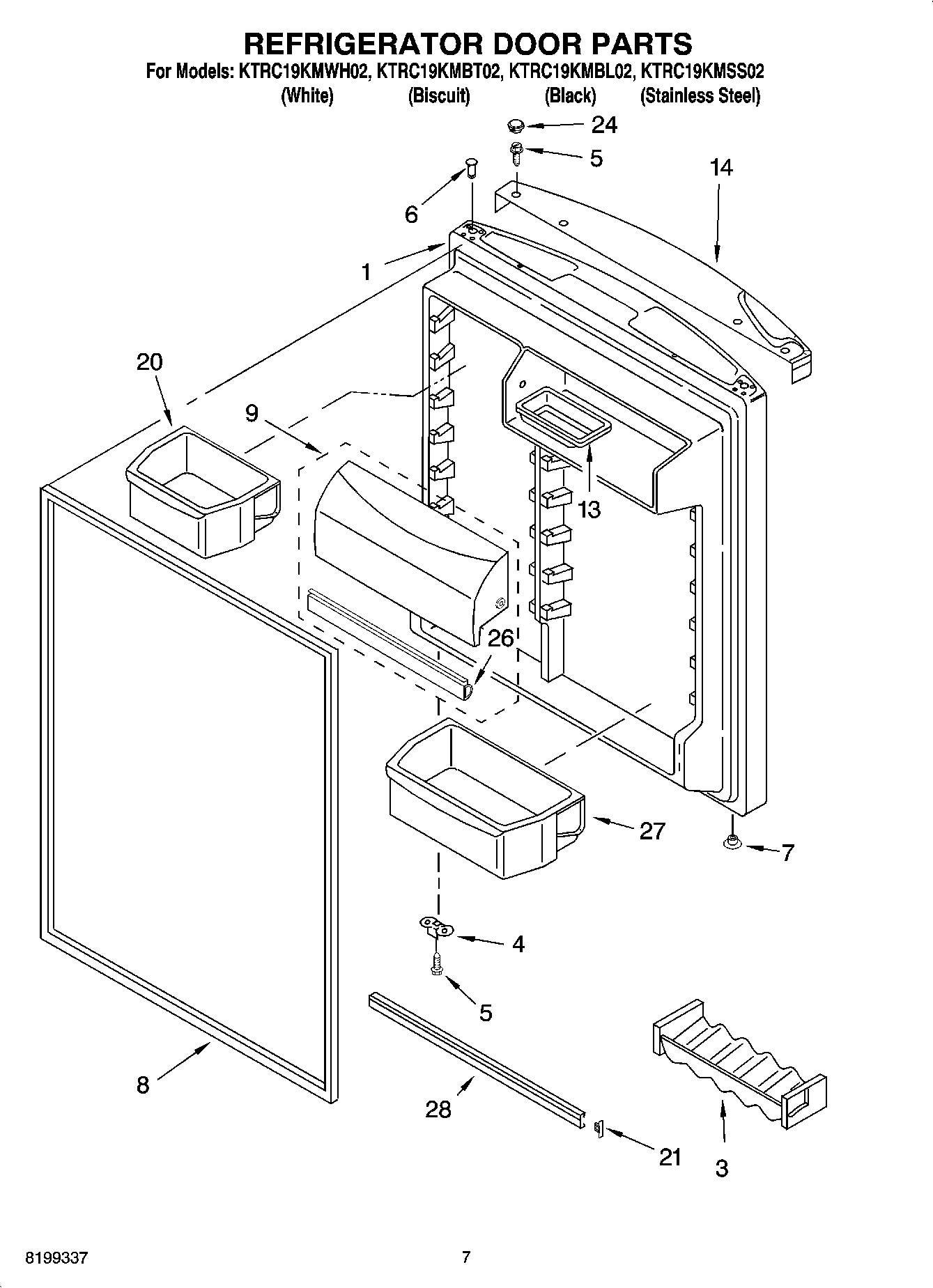 REFRIGERATOR DOOR PARTS

For Models: KTRC19KMWH02, KTRC19KMBT02, KTRC19KMBL02, KTRC19KMSS02
(White) (Biscuit) (Black) (Stainless Steel)

24
5
14
6
1
20
9
13
26
27
7
4
5
8
28
21
3

8199337

7