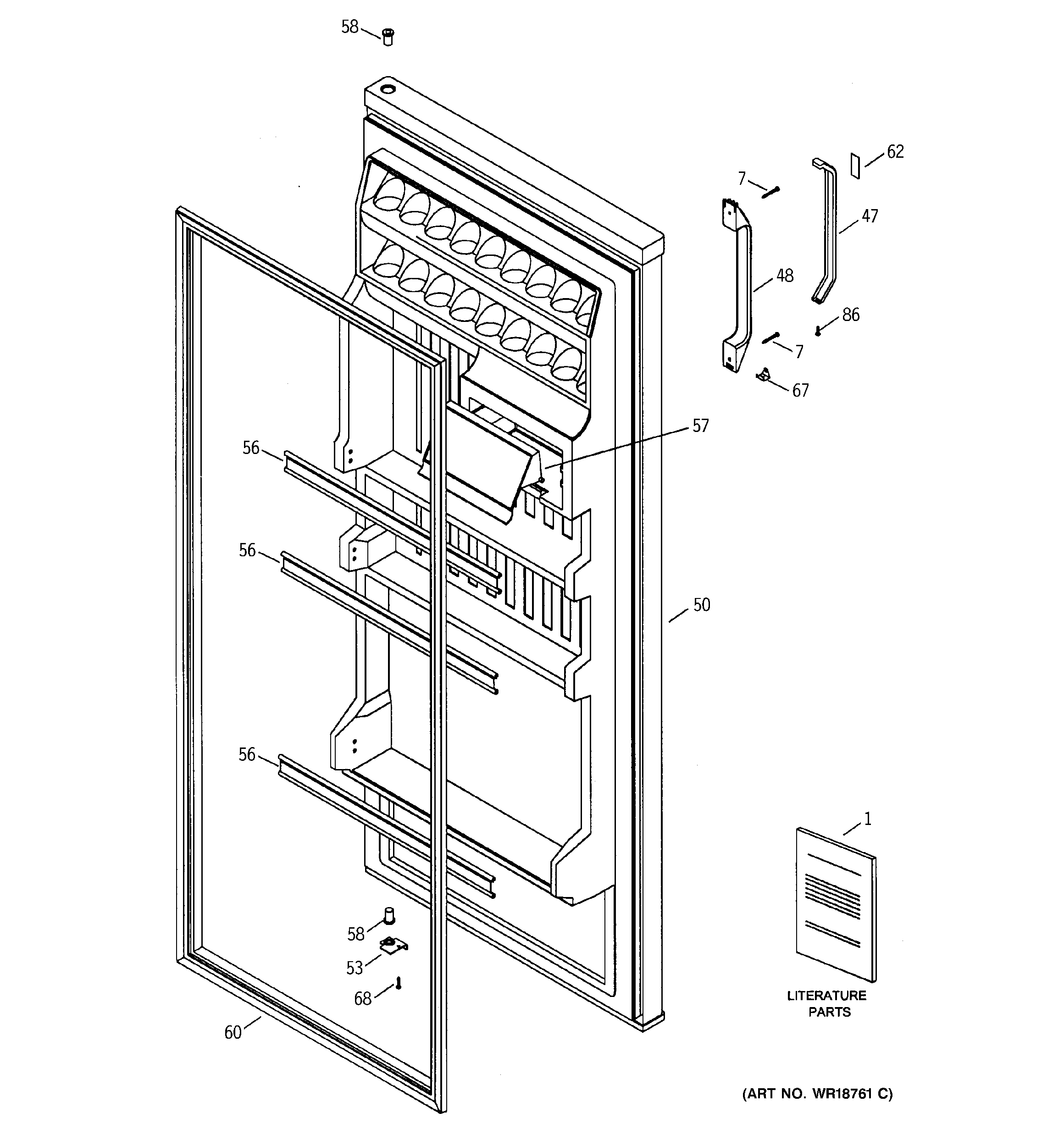 58

62

7

47

48

86

7

67

57

56

56

50

56

1

58

53

68

60

LITERATURE PARTS

(ART NO. WR18761 C)