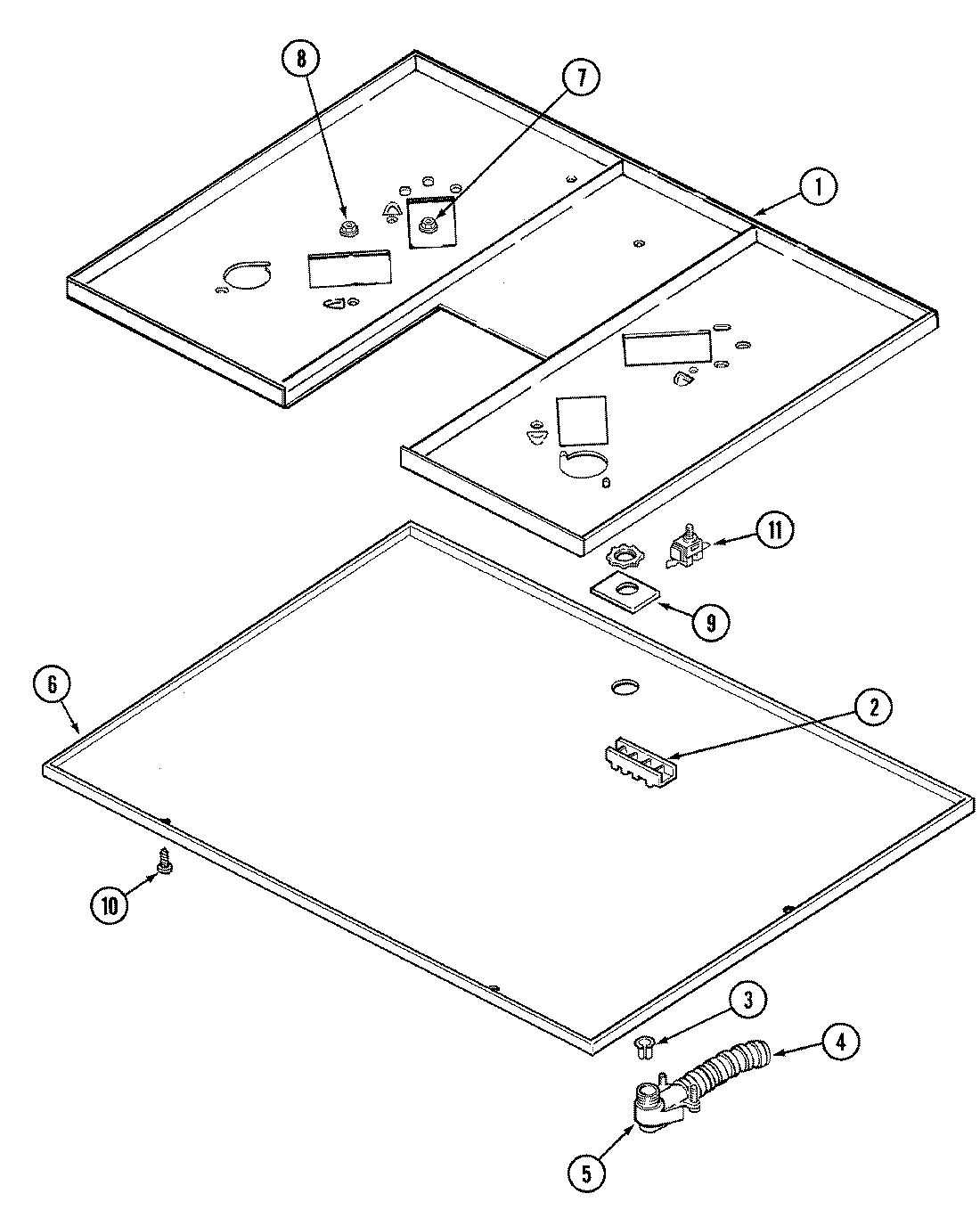 8
7
1
11
9
6
2
10
3
4
5