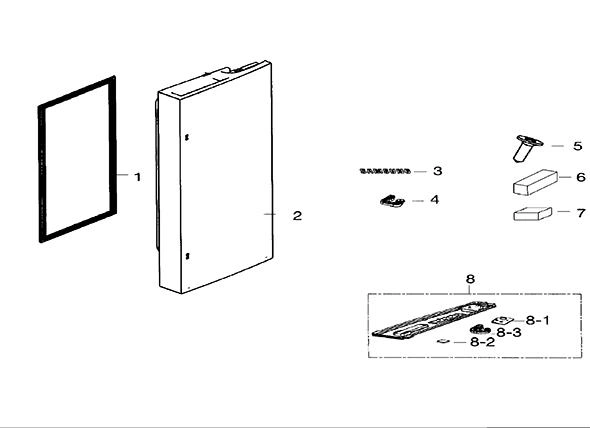 1
2
SAMSUNG
3
4
5
6
7
8
8-1
8-3
8-2