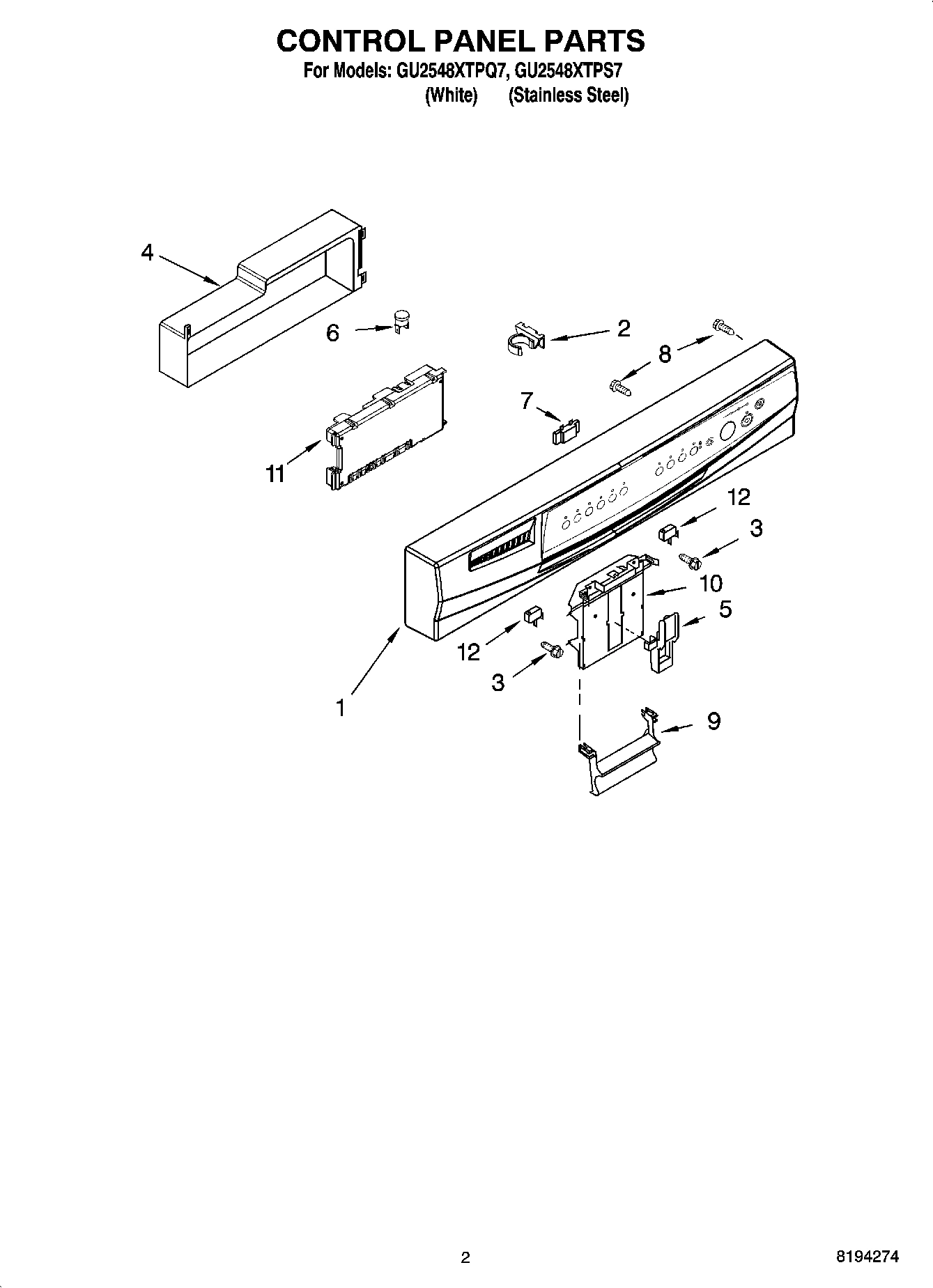 CONTROL PANEL PARTS
For Models: GU2548XTPQ7, GU2548XTPS7
(White) (Stainless Steel)

4
6
2
8
7
11
12
3
10
5
12
3
1
9

2
8194274