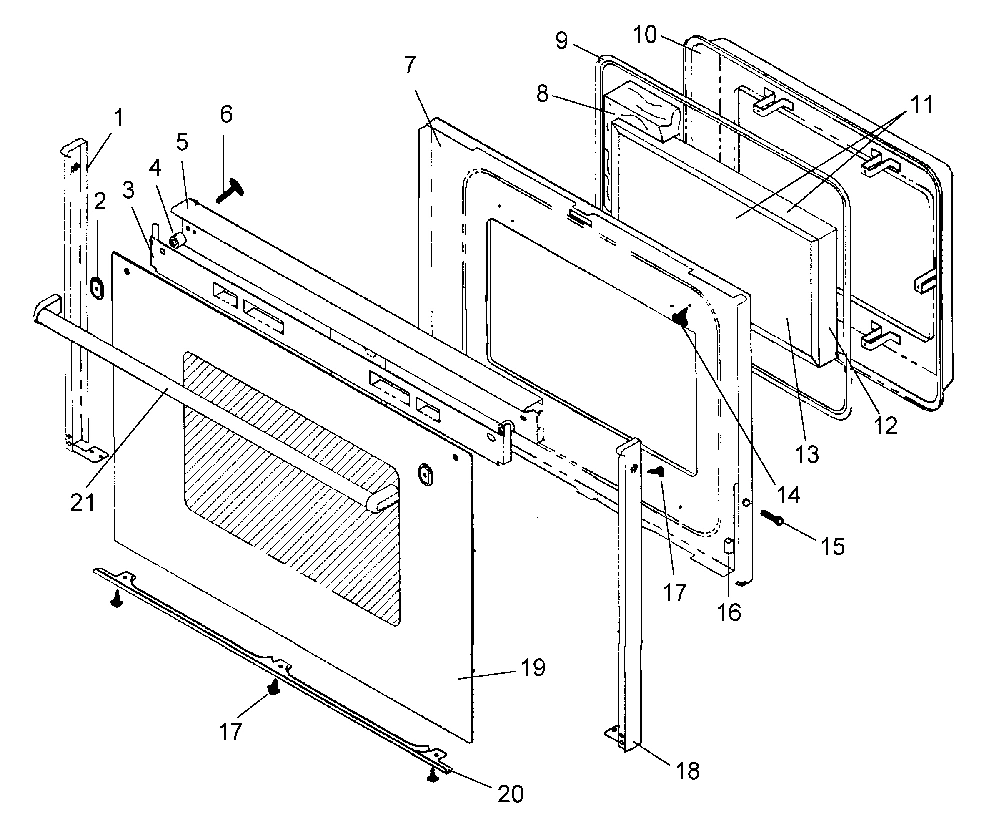 1
2
3
4
5
6
7
8
9
10
11
12
13
14
15
16
17
17
18
19
20
21