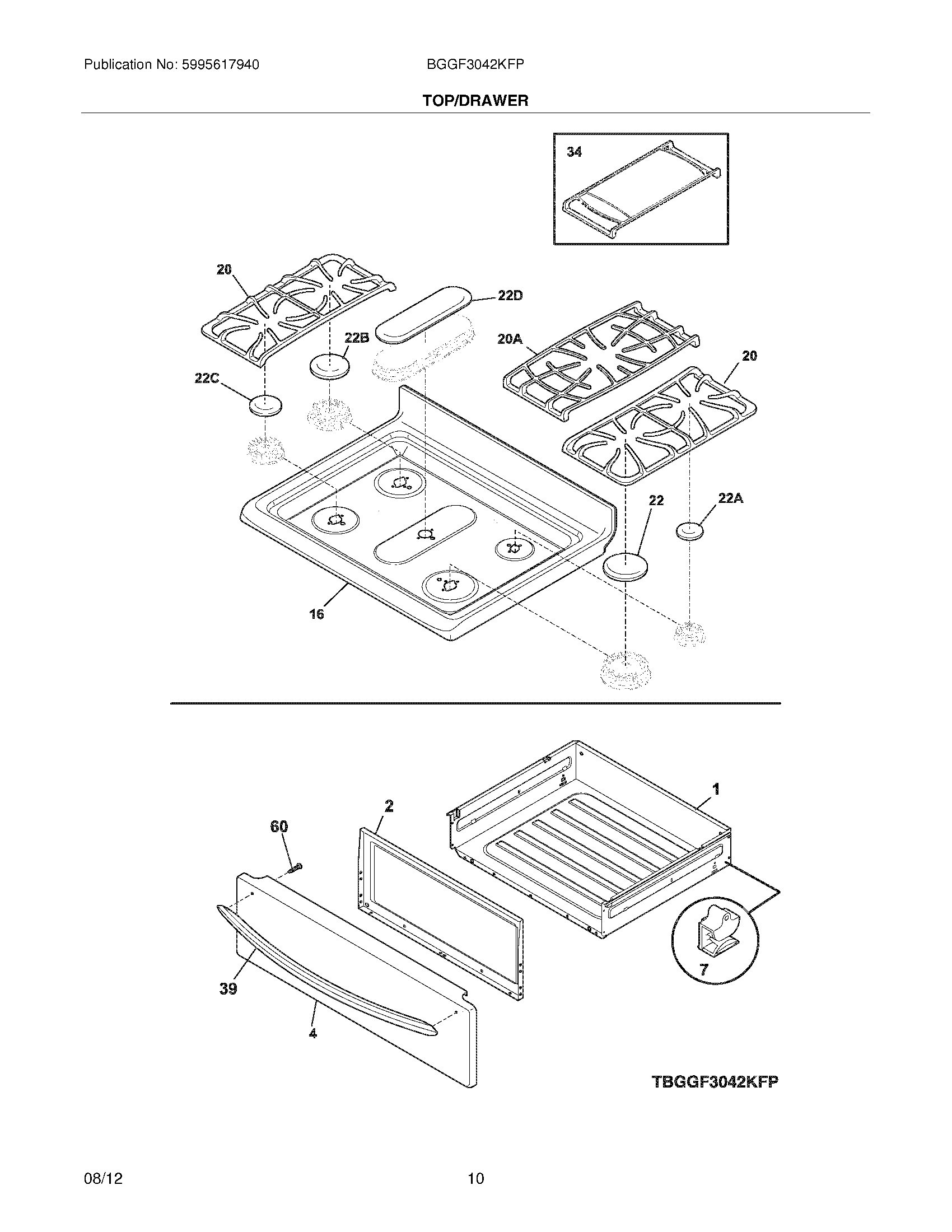 Publication No: 5995617940

BGGF3042KFP

TOP/DRAWER

34

20

22D

22B

20A

20

22C

22

22A

16

1

2

60

7

39

4

TBGGF3042KFP

08/12

10