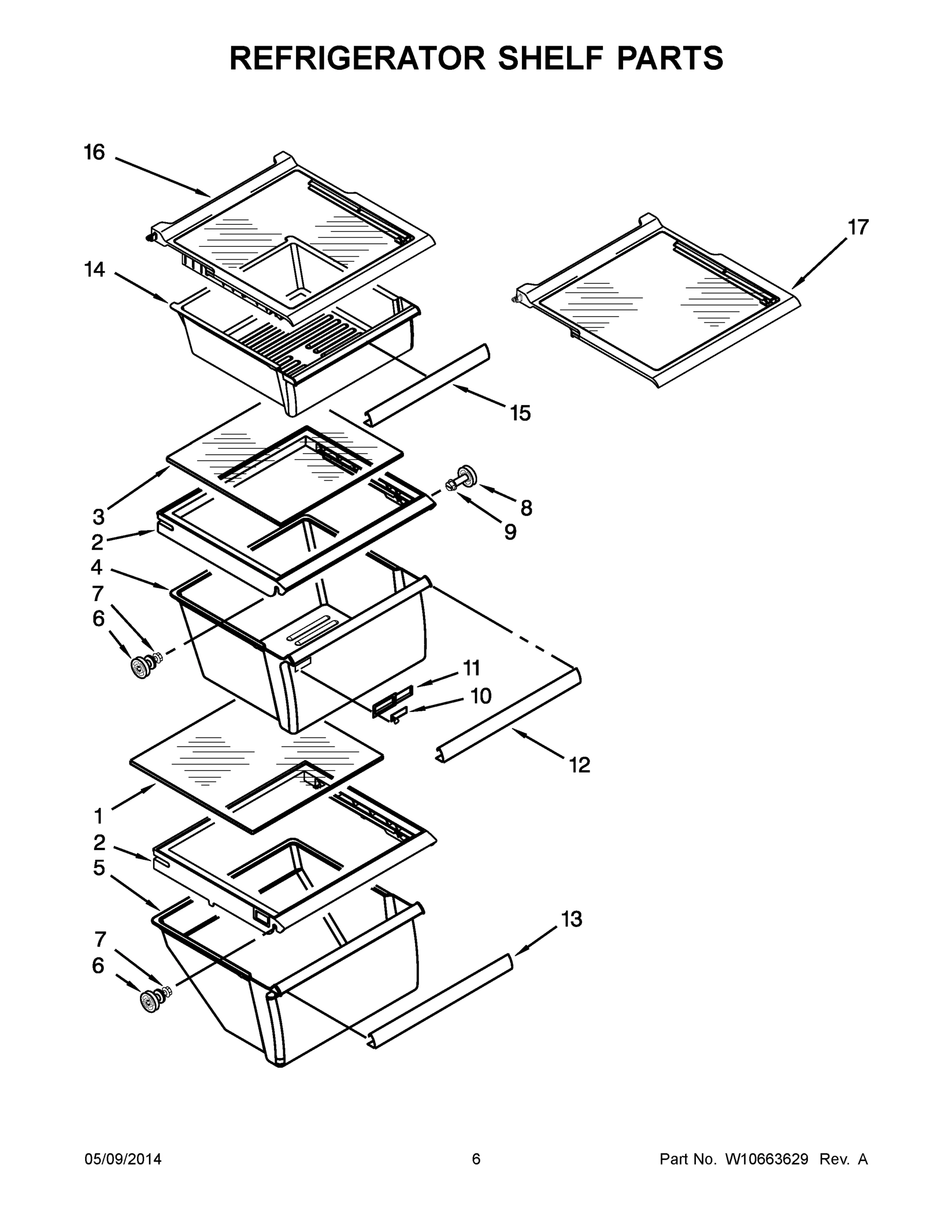 REFRIGERATOR SHELF PARTS

16

17

14

15

3

8

9

2

4

7

6

11

10

12

1

2

5

13

7

6

05/09/2014

6

Part No. W10663629 Rev. A