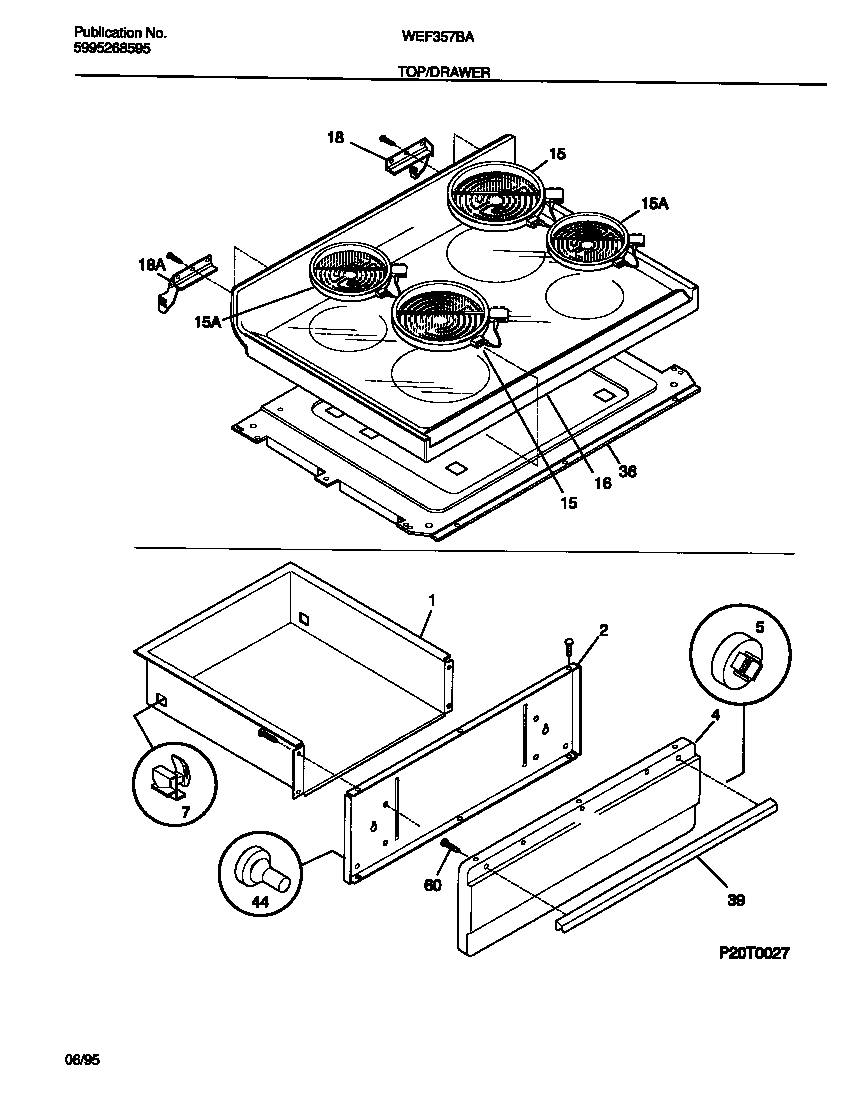 Publication No.
5995268595

WEF357BA

TOP/DRAWER

18
15
15A
18A
15A
36
16
15

1
2
5
4
7
44
60
39
P20T0027

06/95