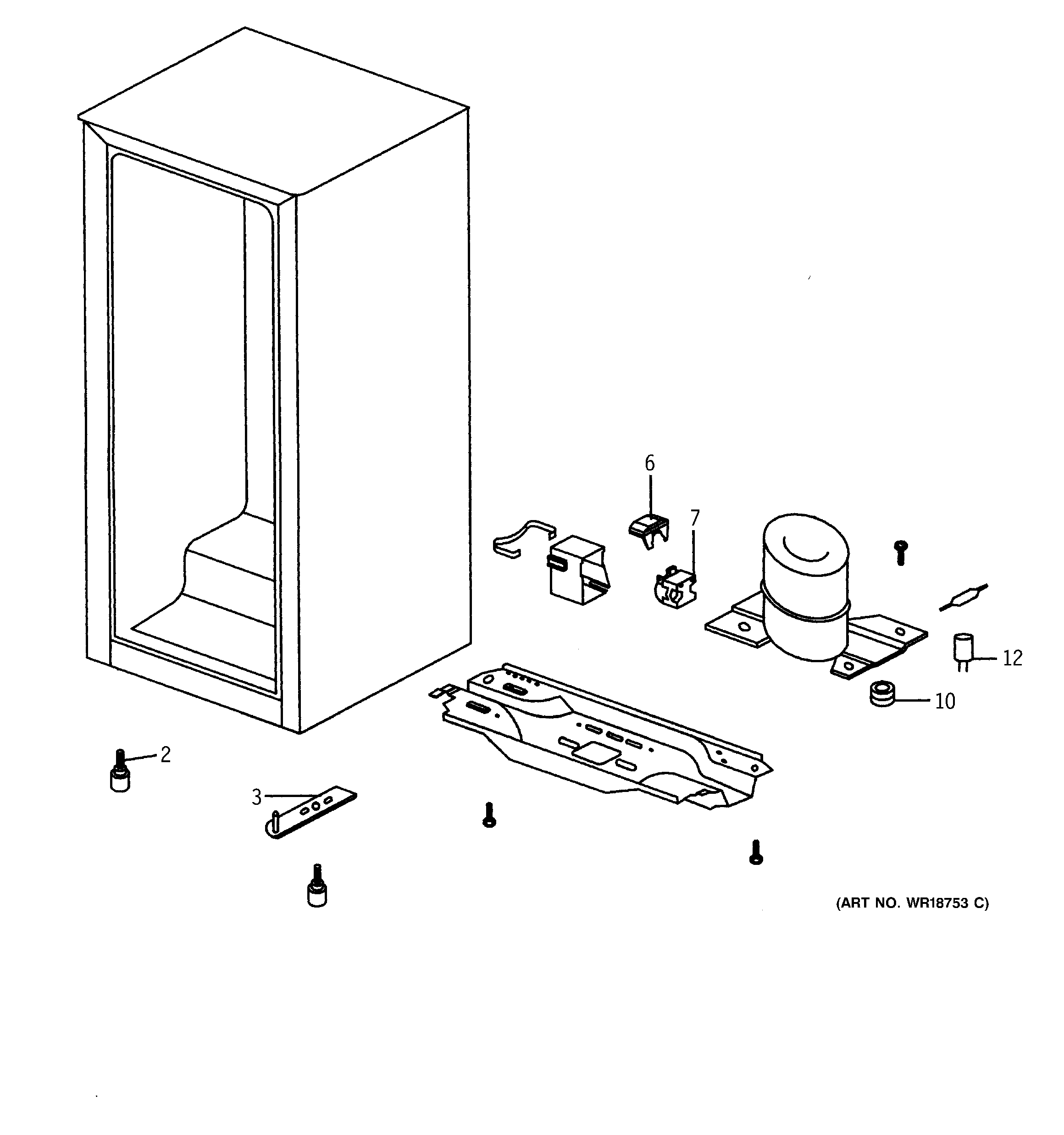 6

7

12

10

2

3

(ART NO. WR18753 C)