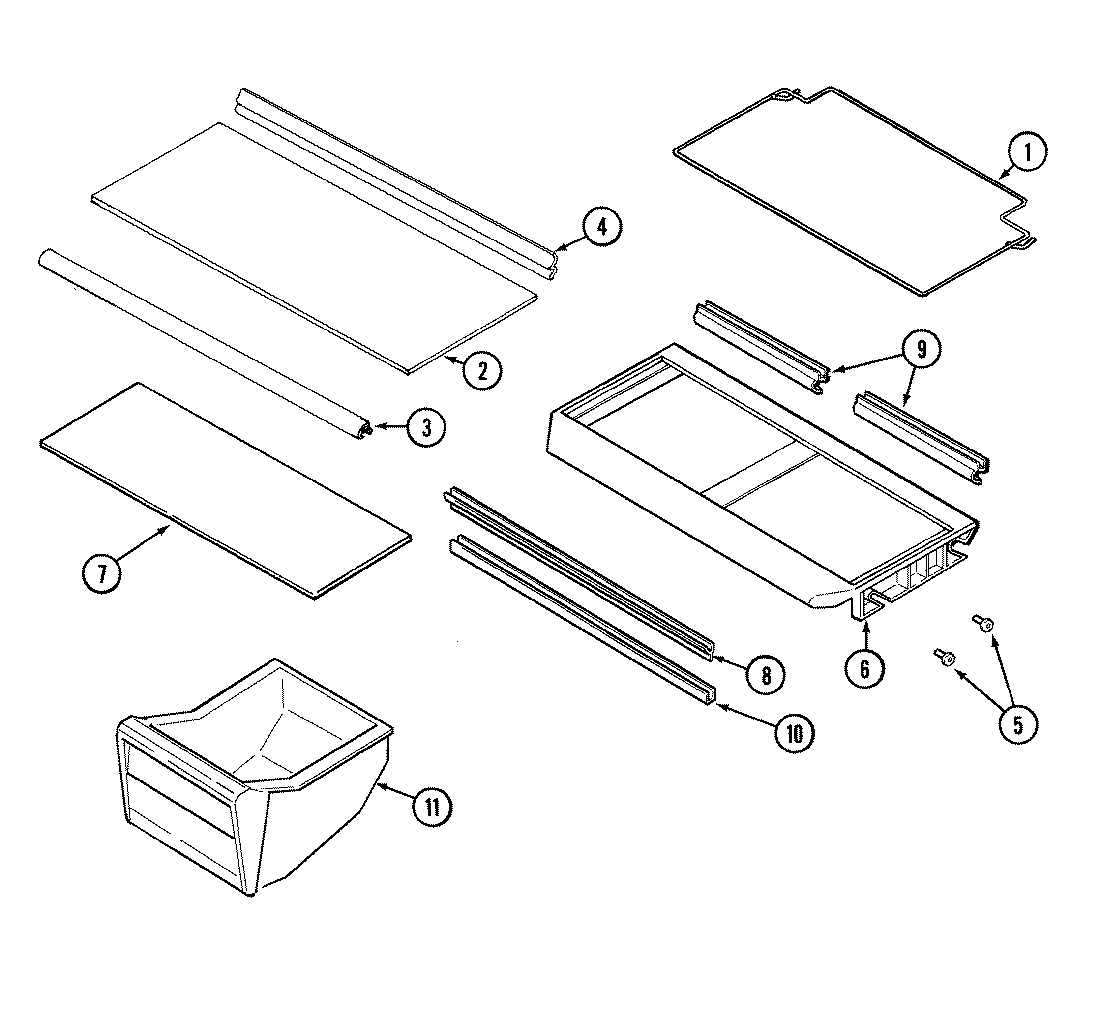 1
4
2
3
9
7
8
6
5
10
11