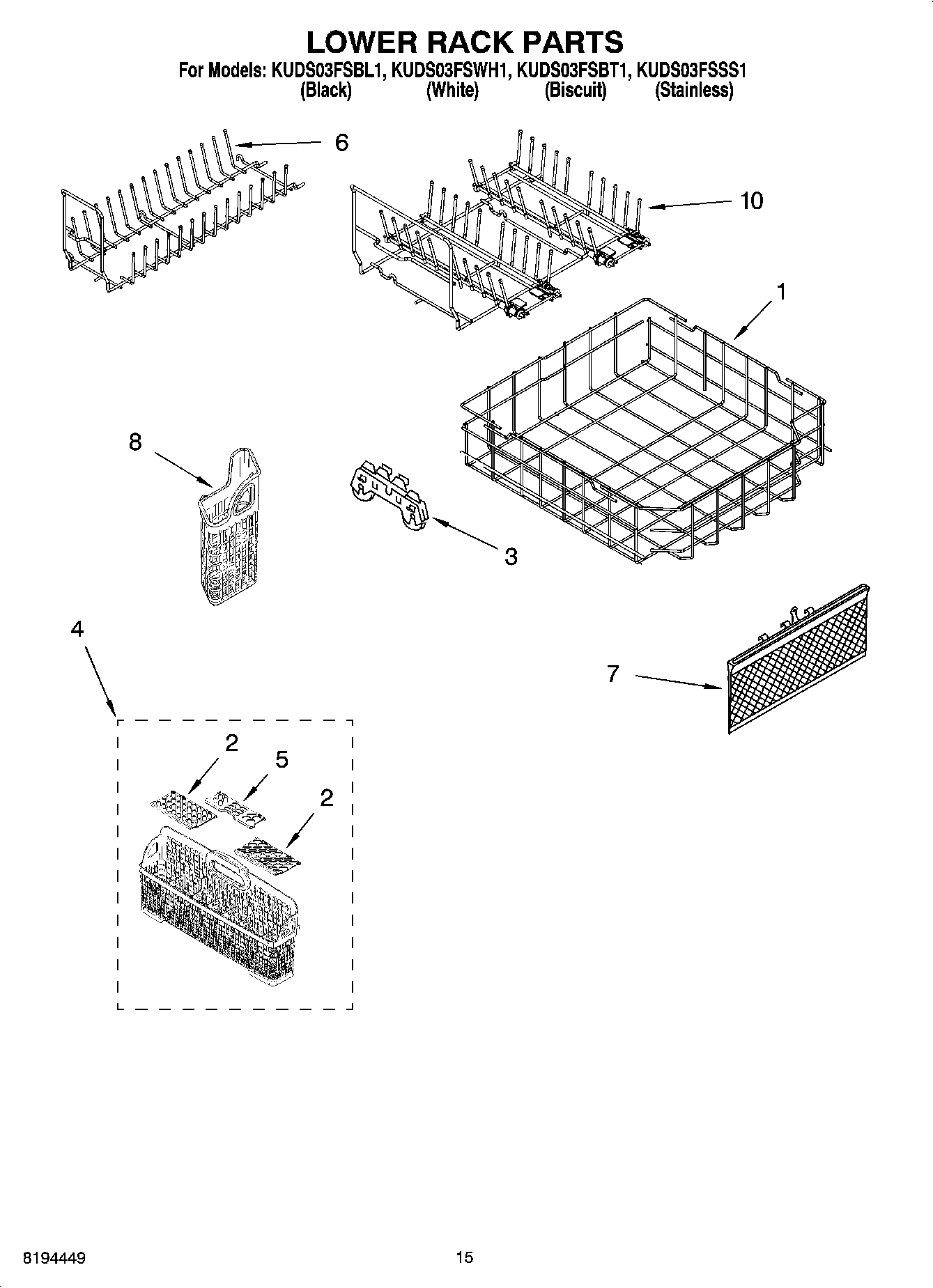 LOWER RACK PARTS
For Models: KUDS03FSBL1, KUDS03FSWH1, KUDS03FSBT1, KUDS03FSSS1
(Black) (White) (Biscuit) (Stainless)

6

10

1

8

3

4

7

2

5

2

8194449

15