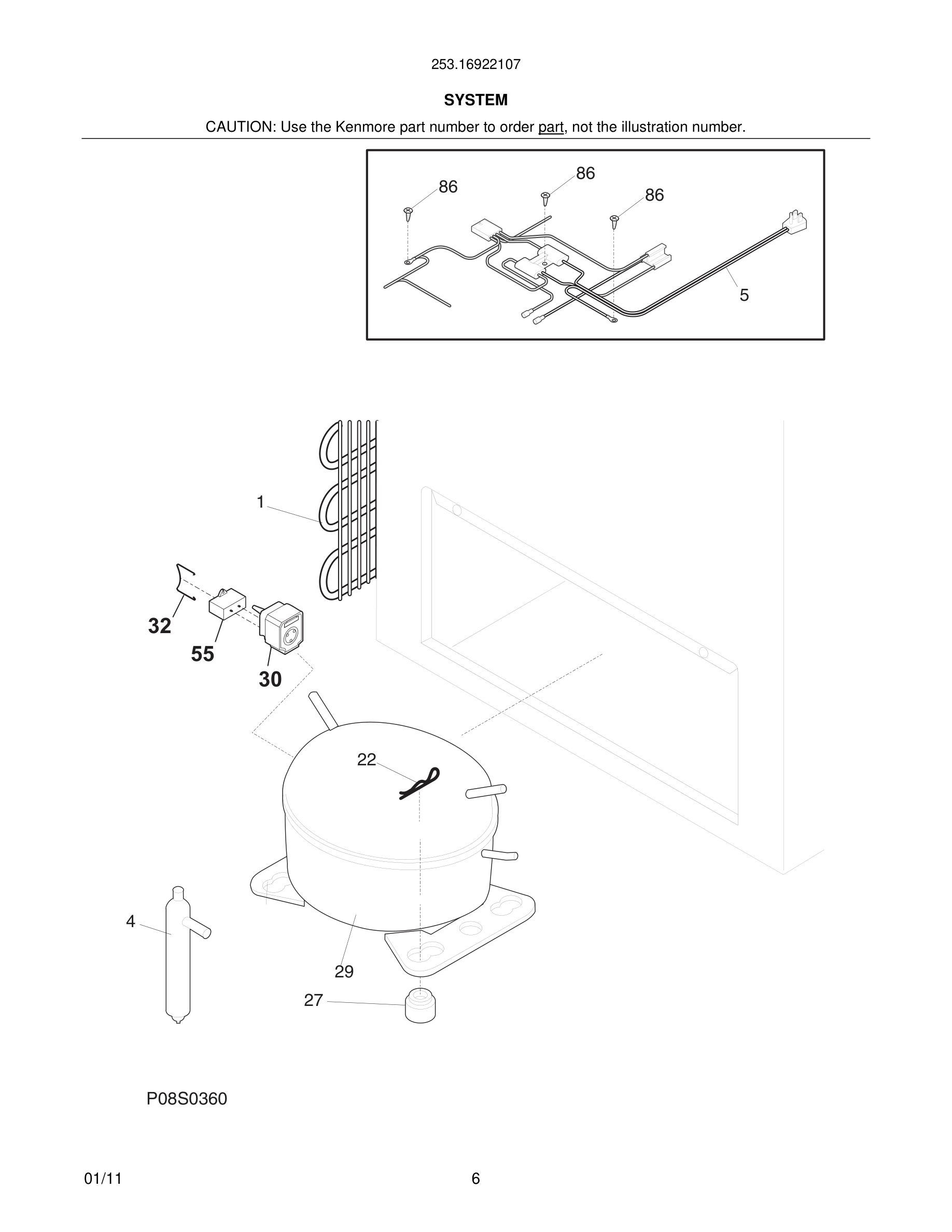 253.16922107

SYSTEM

CAUTION: Use the Kenmore part number to order part, not the illustration number.

86
86
86
5

1
32
55
30
22
4
29
27

P08S0360

01/11

6