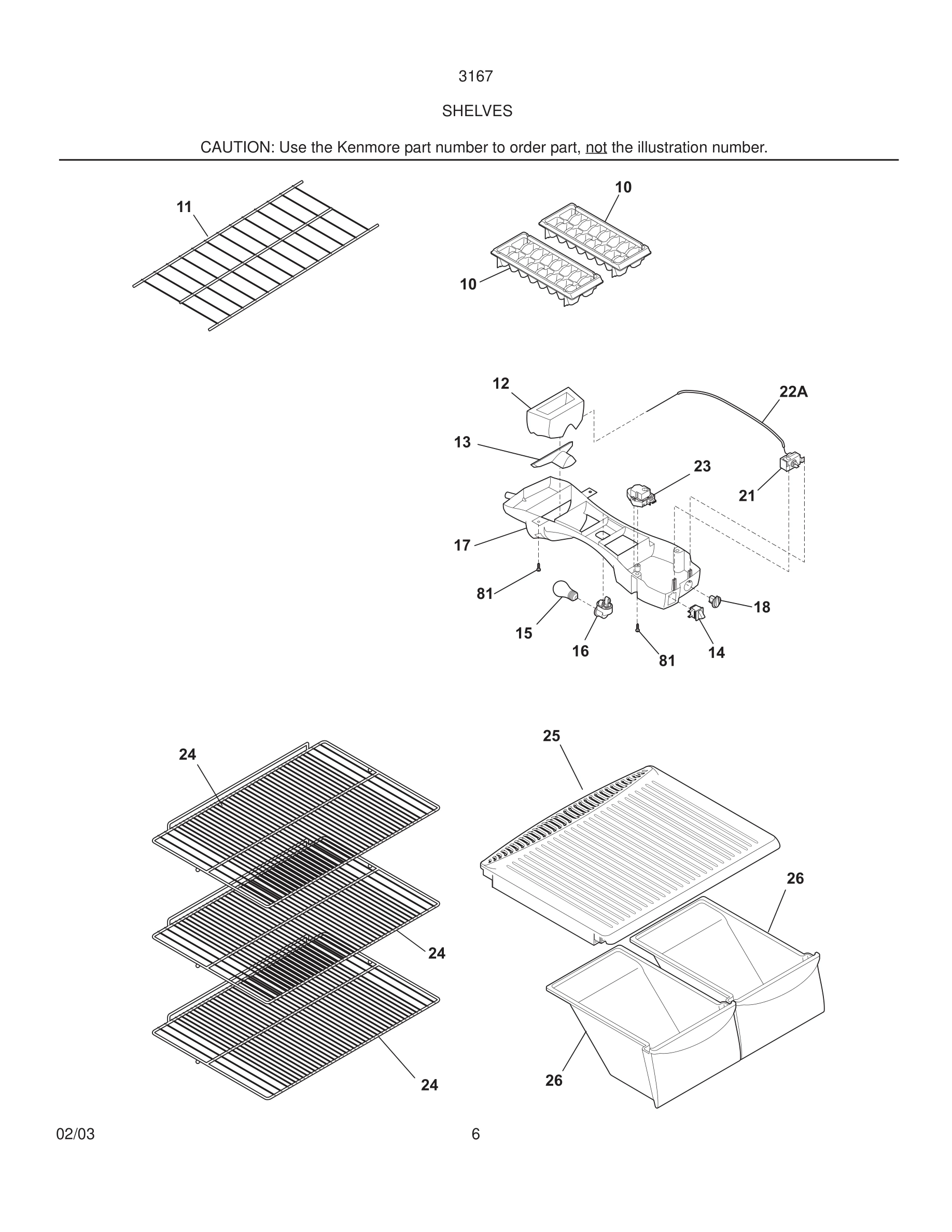 3167

SHELVES

CAUTION: Use the Kenmore part number to order part, not the illustration number.

11

10

10

12

22A

13

23

21

17

81

18

15

16

81

14

24

25

26

24

24

26

02/03

6