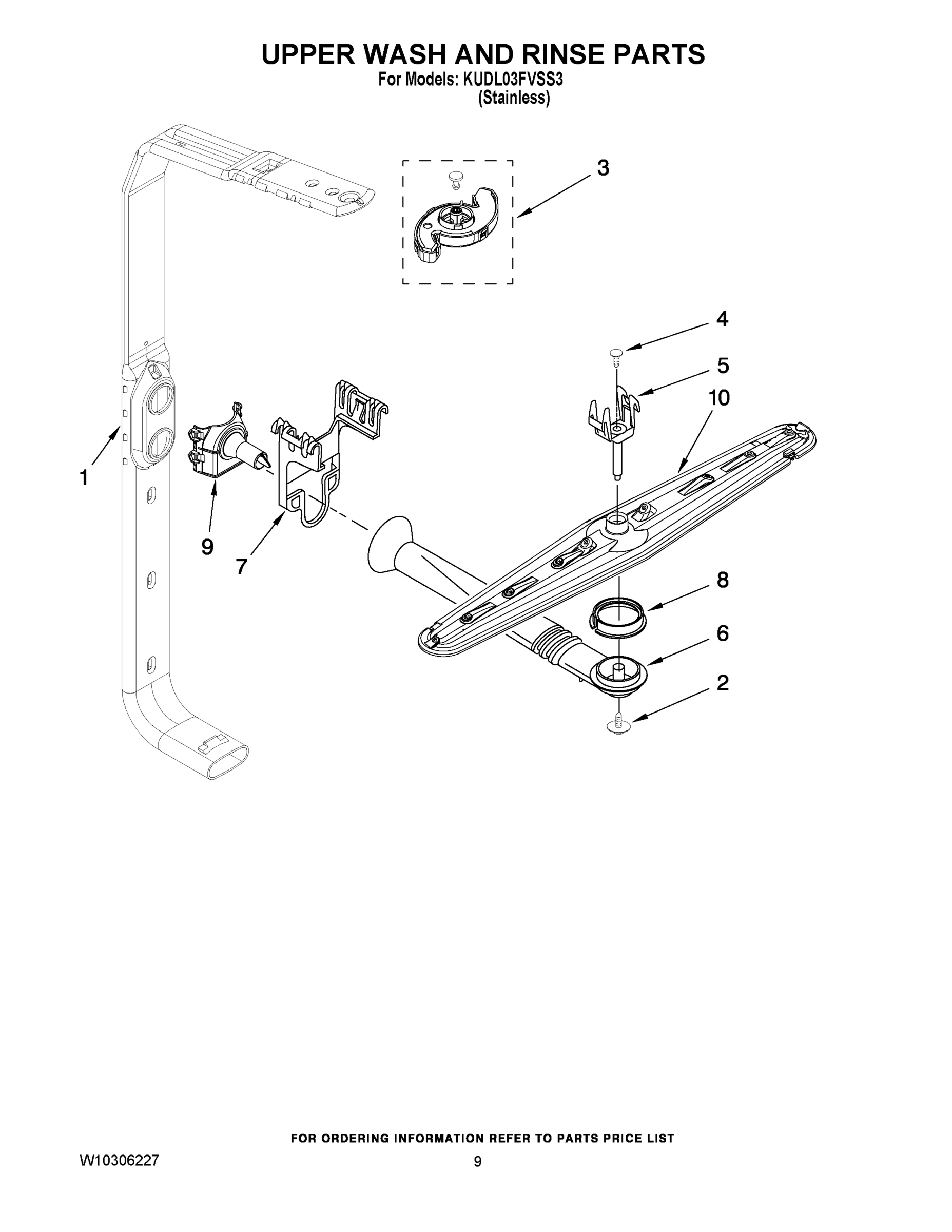 UPPER WASH AND RINSE PARTS
For Models: KUDL03FVSS3
(Stainless)

3

4

5

10

1

9

7

8

6

2

FOR ORDERING INFORMATION REFER TO PARTS PRICE LIST

W10306227

9