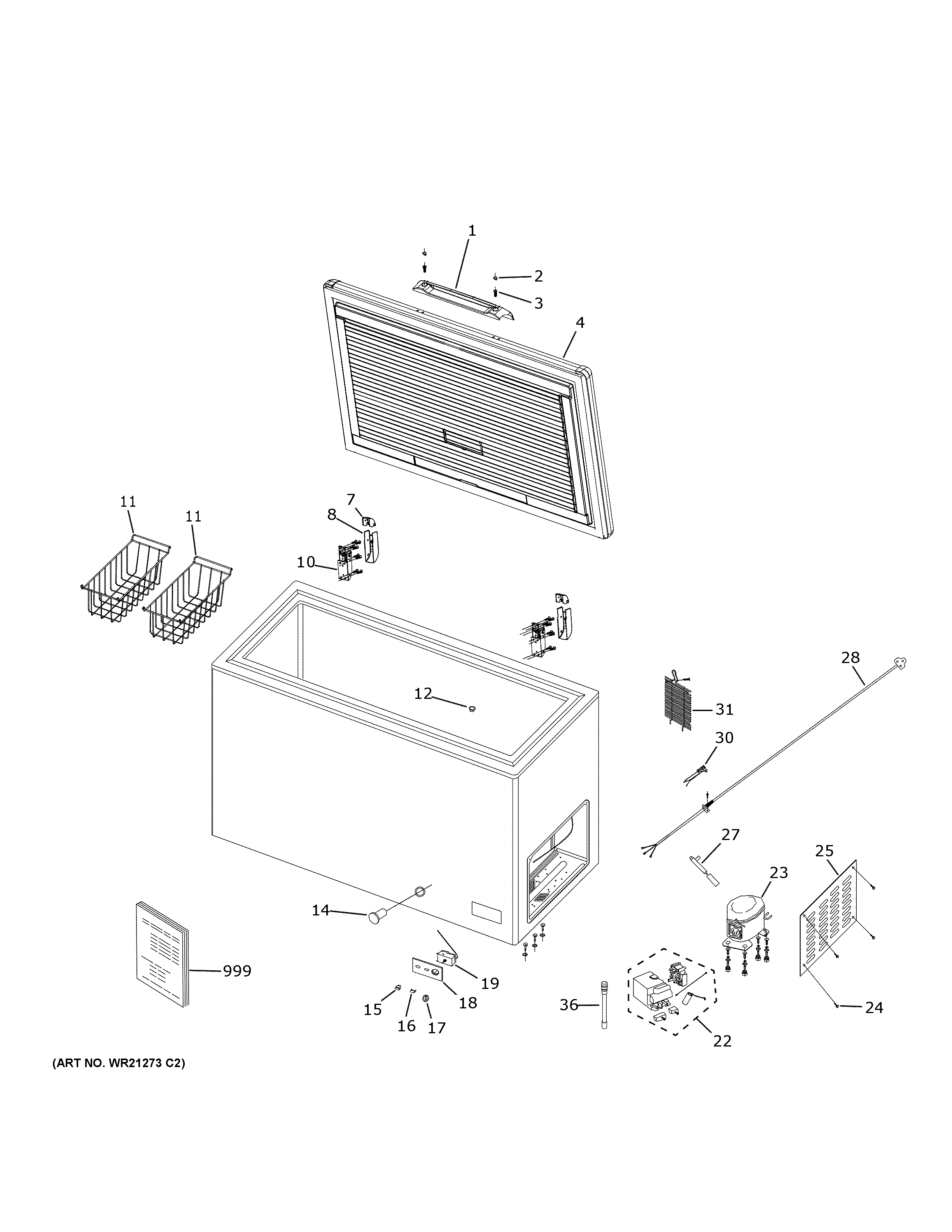 1
2
3
4
11
11
7
8
10
12
28
31
30
27
25
23
14
999
19
18
15
16
17
36
22
24
(ART NO. WR21273 C2)