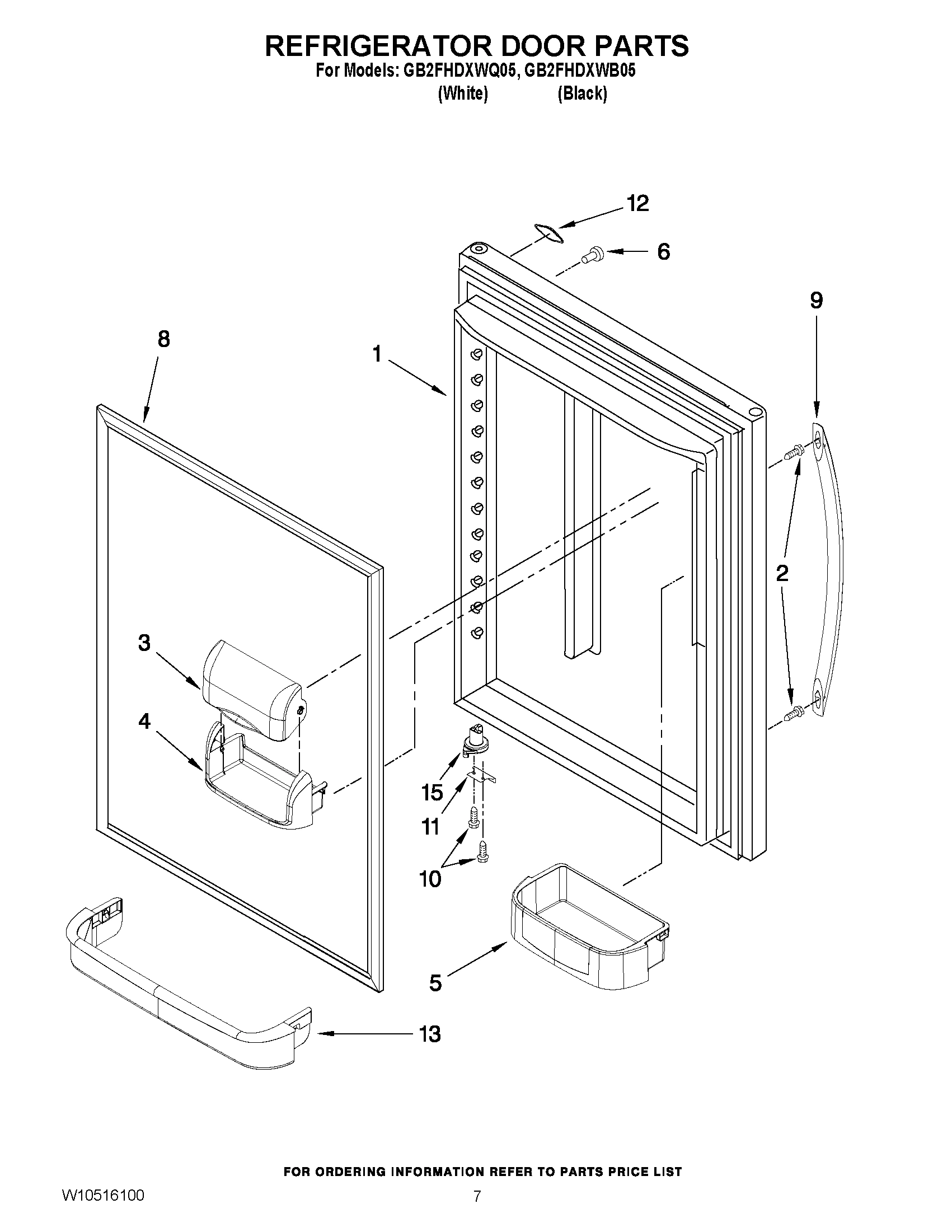 REFRIGERATOR DOOR PARTS
For Models: GB2FHDXWQ05, GB2FHDXWB05
(White) (Black)

12
6
9
8
1
2
3
4
15
11
10
5
13

FOR ORDERING INFORMATION REFER TO PARTS PRICE LIST
W10516100
7