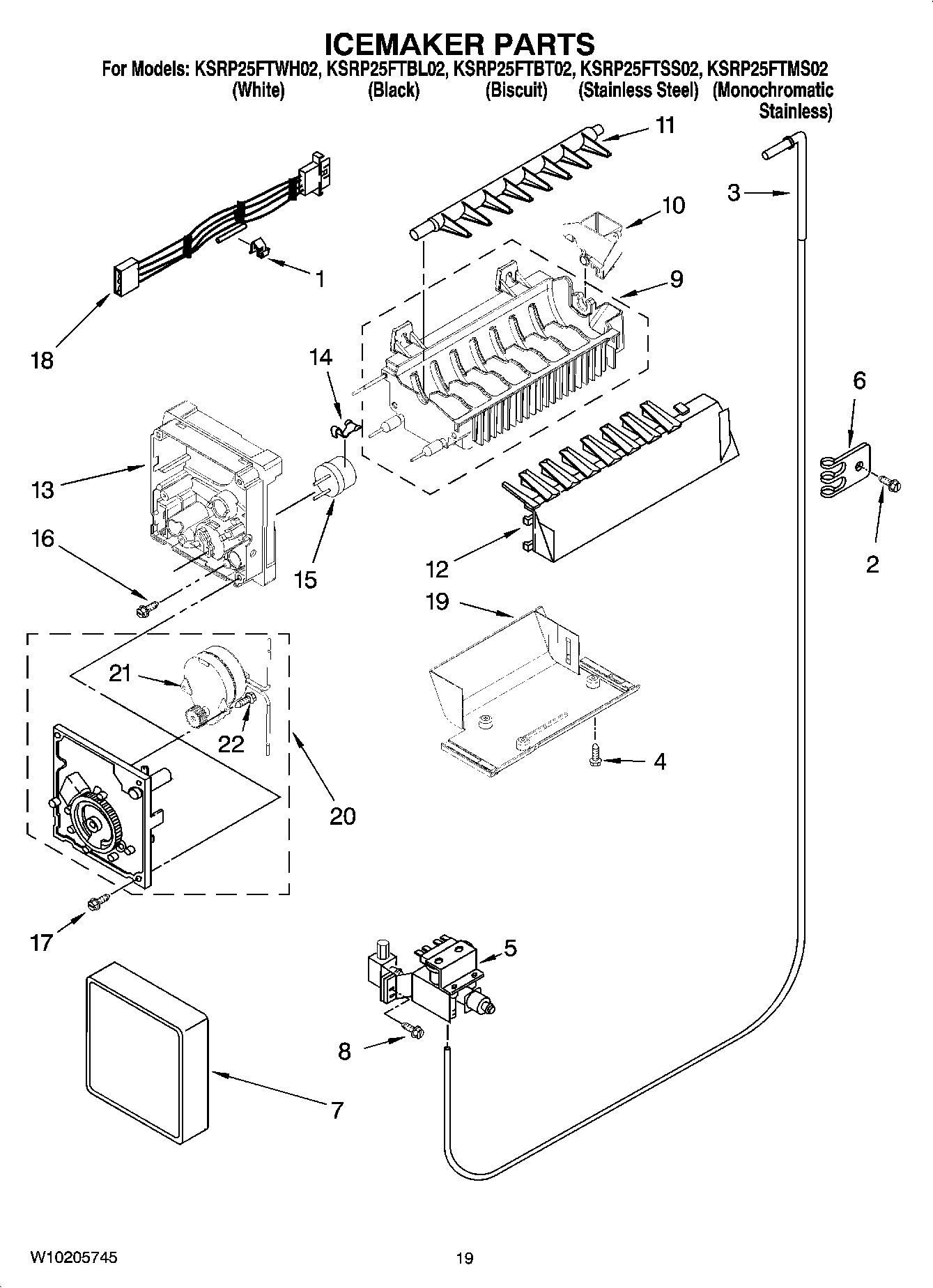 ICEMAKER PARTS

For Models: KSRP25FTWH02, KSRP25FTBL02, KSRP25FTBT02, KSRP25FTSS02, KSRP25FTMS02
(White) (Black) (Biscuit) (Stainless Steel) (Monochromatic Stainless)

11
3
10
1
9
18
14
6
13
16
15
12
2
19
21
22
4
20
17
5
8
7

W10205745

19