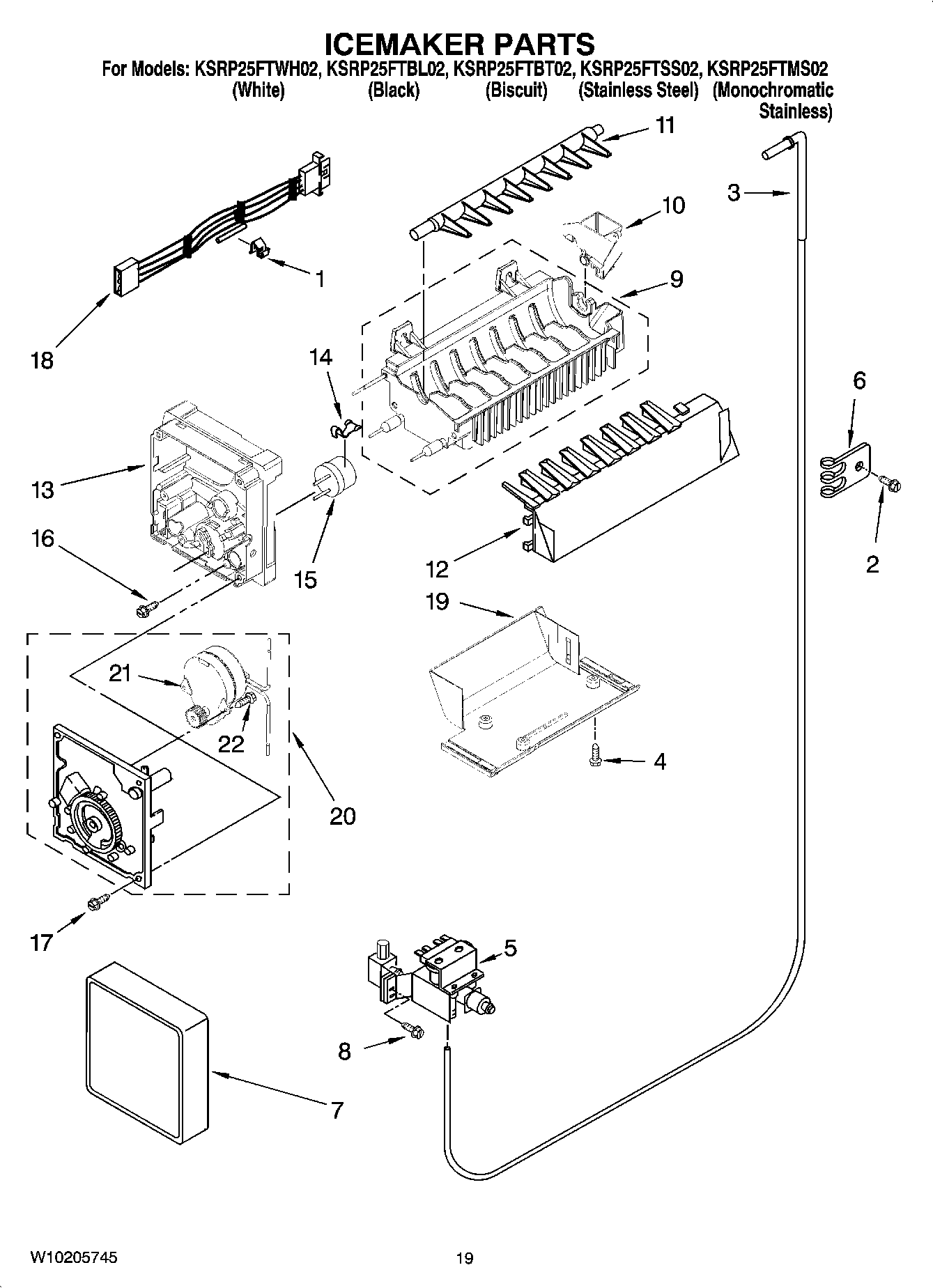 ICEMAKER PARTS

For Models: KSRP25FTWH02, KSRP25FTBL02, KSRP25FTBT02, KSRP25FTSS02, KSRP25FTMS02
(White) (Black) (Biscuit) (Stainless Steel) (Monochromatic Stainless)

11
3
10
1
9
18
14
6
13
16
15
12
2
19
21
22
4
20
17
5
8
7

W10205745
19