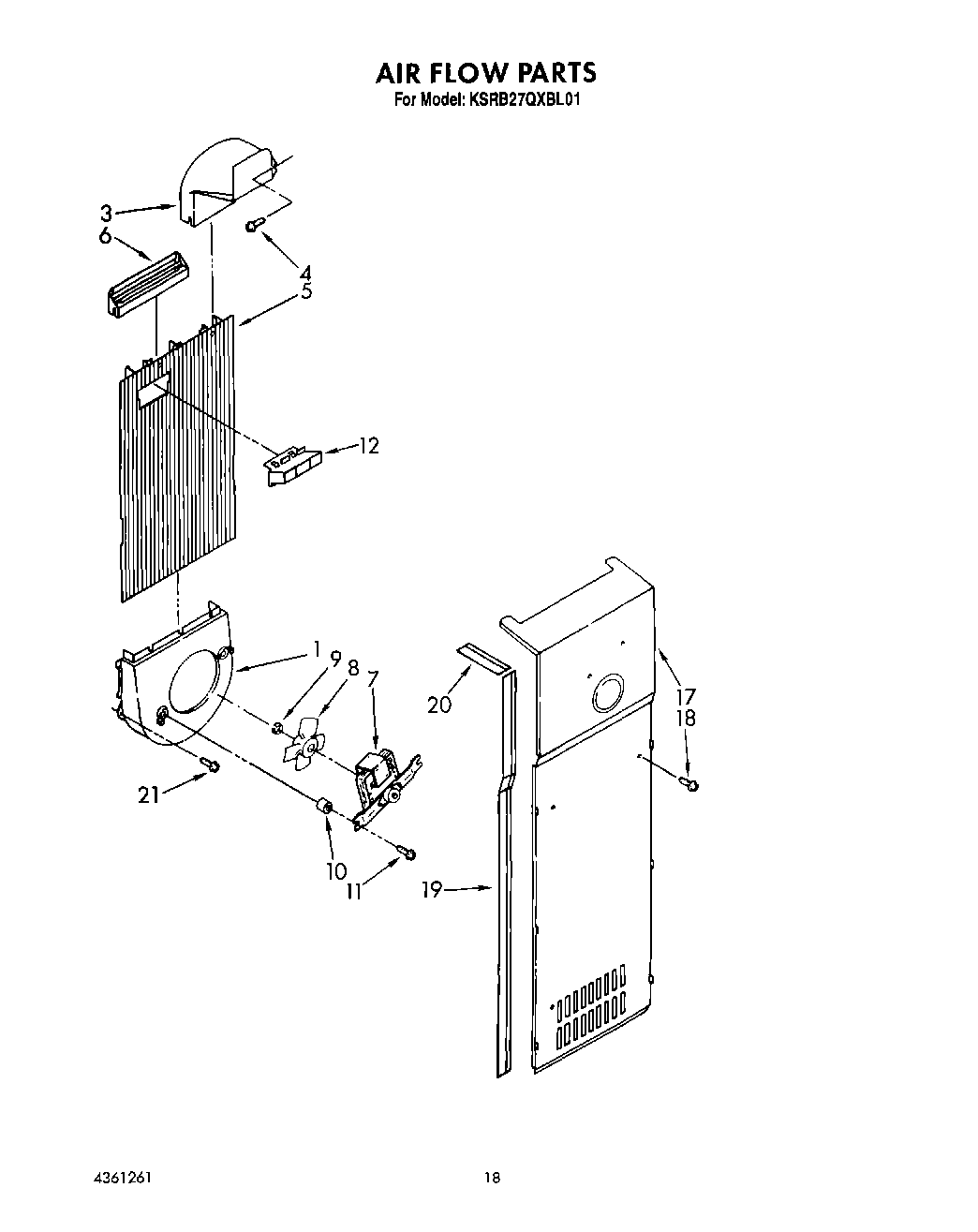 AIR FLOW PARTS
For Model: KSRB27QXBL01

3
6
4
5
12
1
9
8
7
20
17
18
21
10
11
19

4361261

18