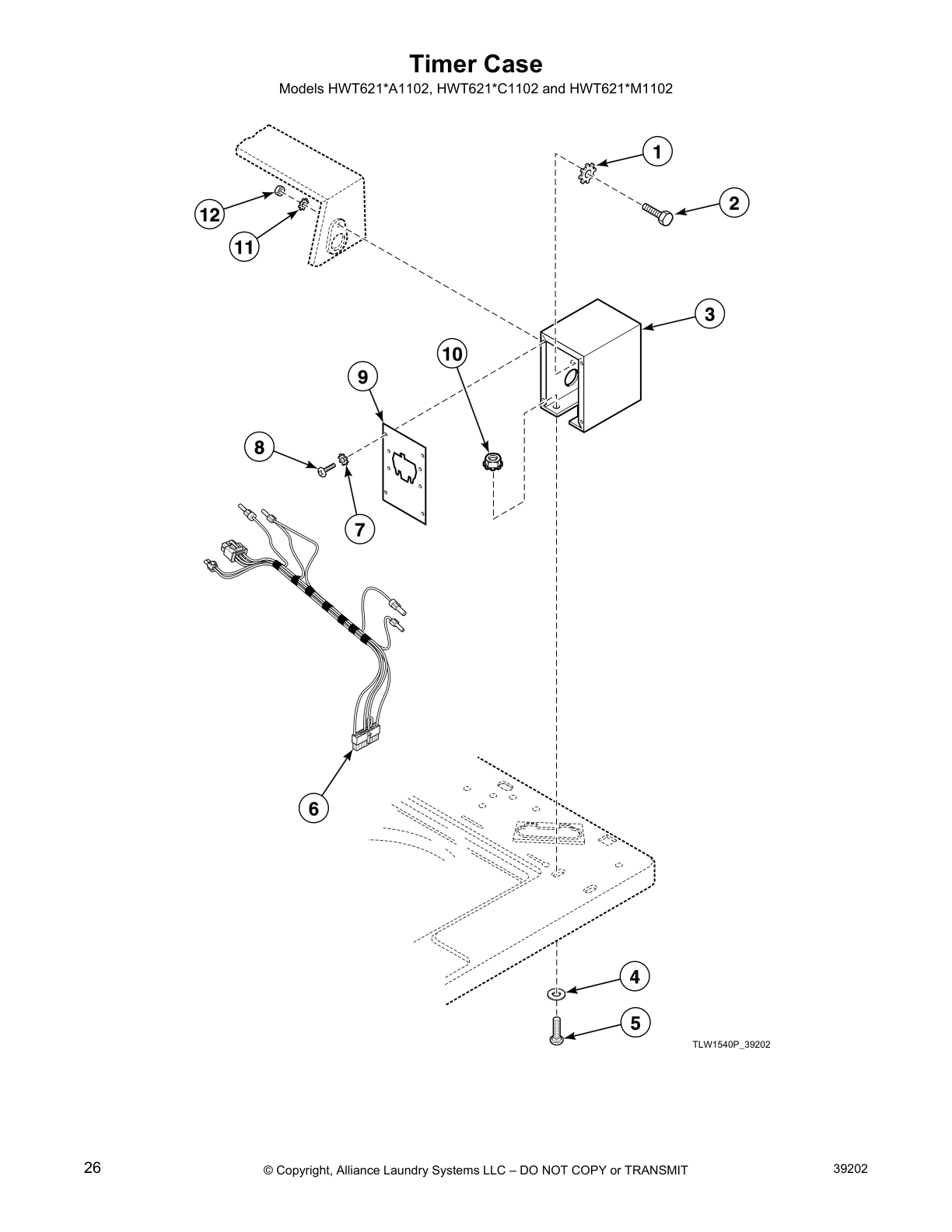 Timer Case
Models HWT621*A1102, HWT621*C1102 and HWT621*M1102

1
2
12
11
3
10
9
8
7
6
4
5

TLW1540P_39202

26 © Copyright, Alliance Laundry Systems LLC – DO NOT COPY or TRANSMIT 39202