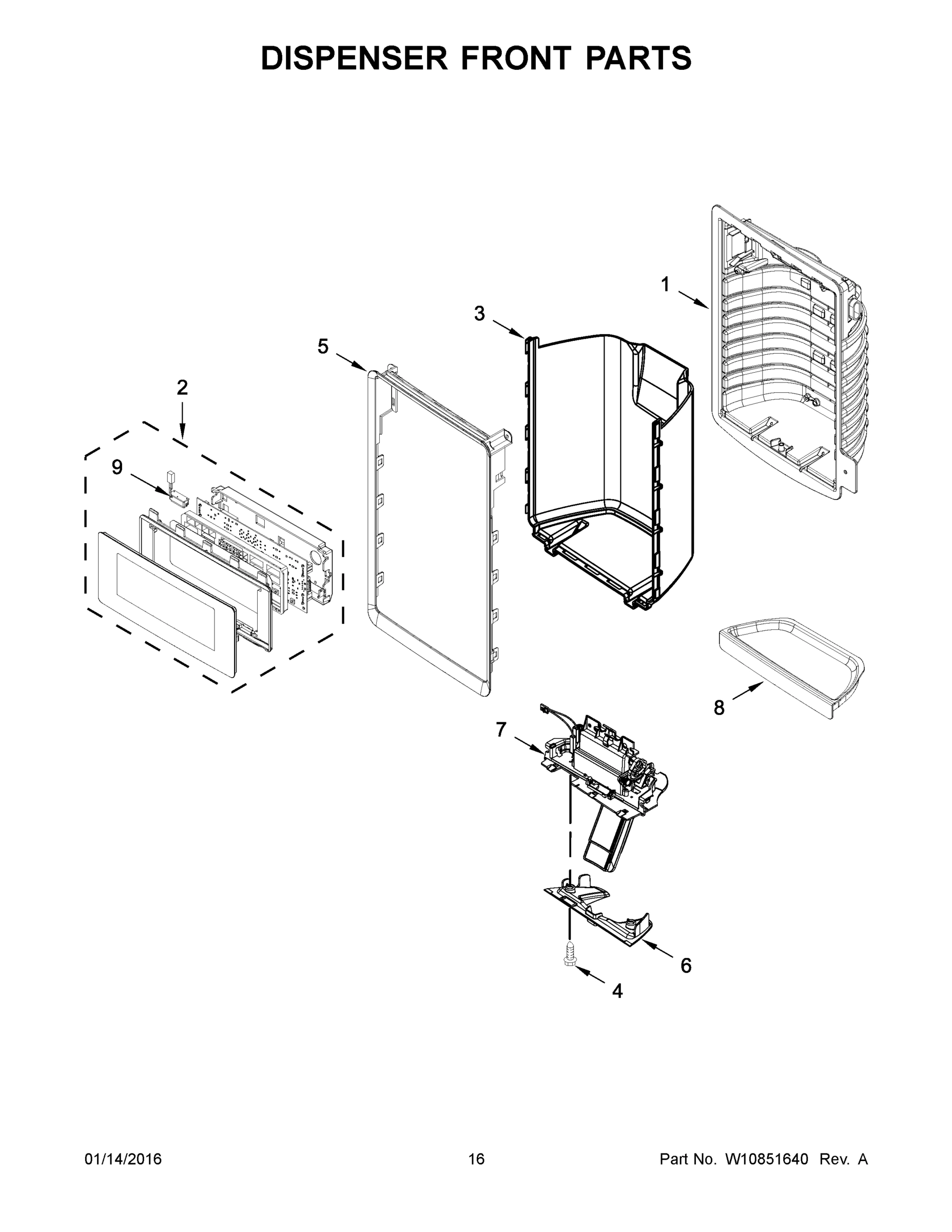 DISPENSER FRONT PARTS

1

3

5

2

9

8

7

6

4

01/14/2016

16

Part No. W10851640 Rev. A