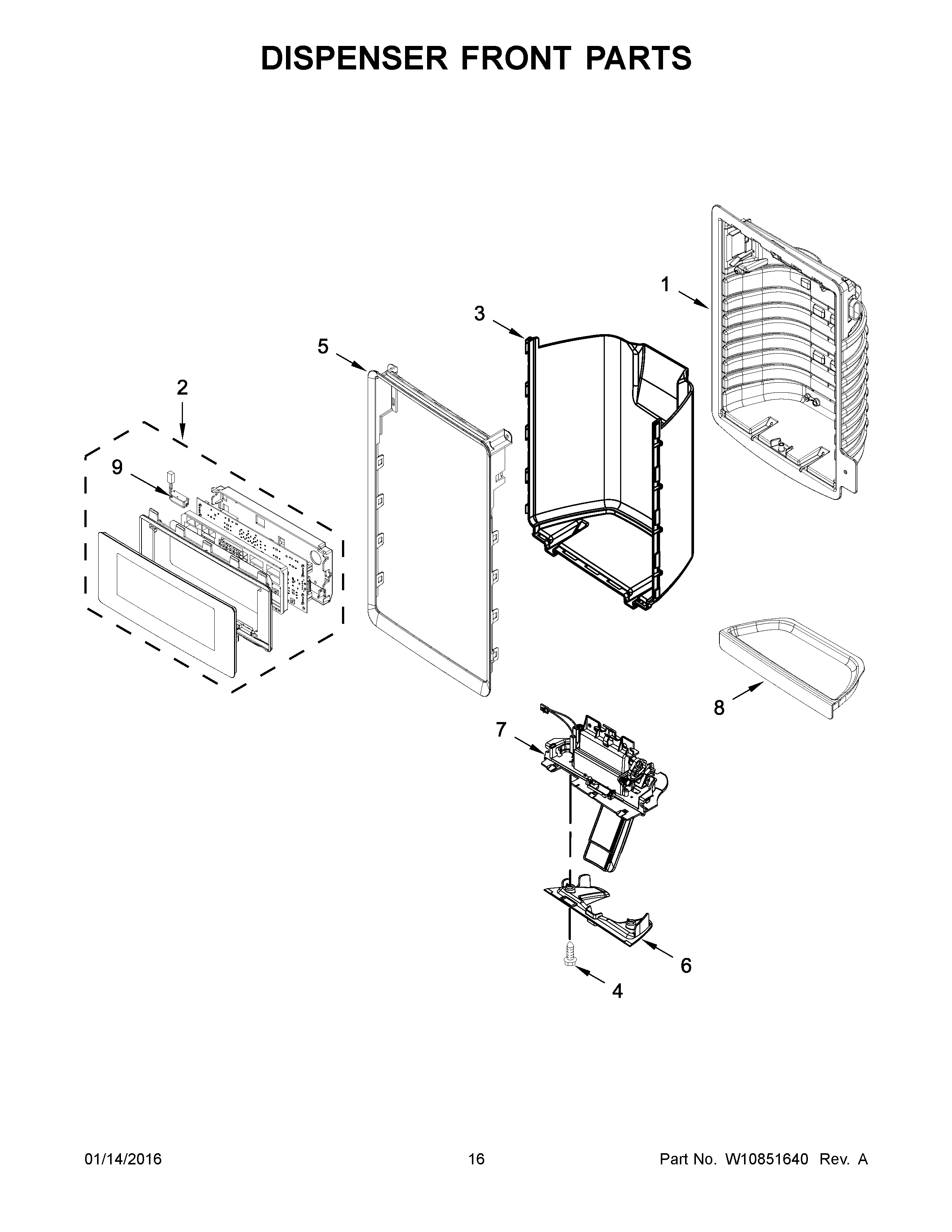 DISPENSER FRONT PARTS

1

3

5

2

9

8

7

6

4

01/14/2016

16

Part No. W10851640 Rev. A