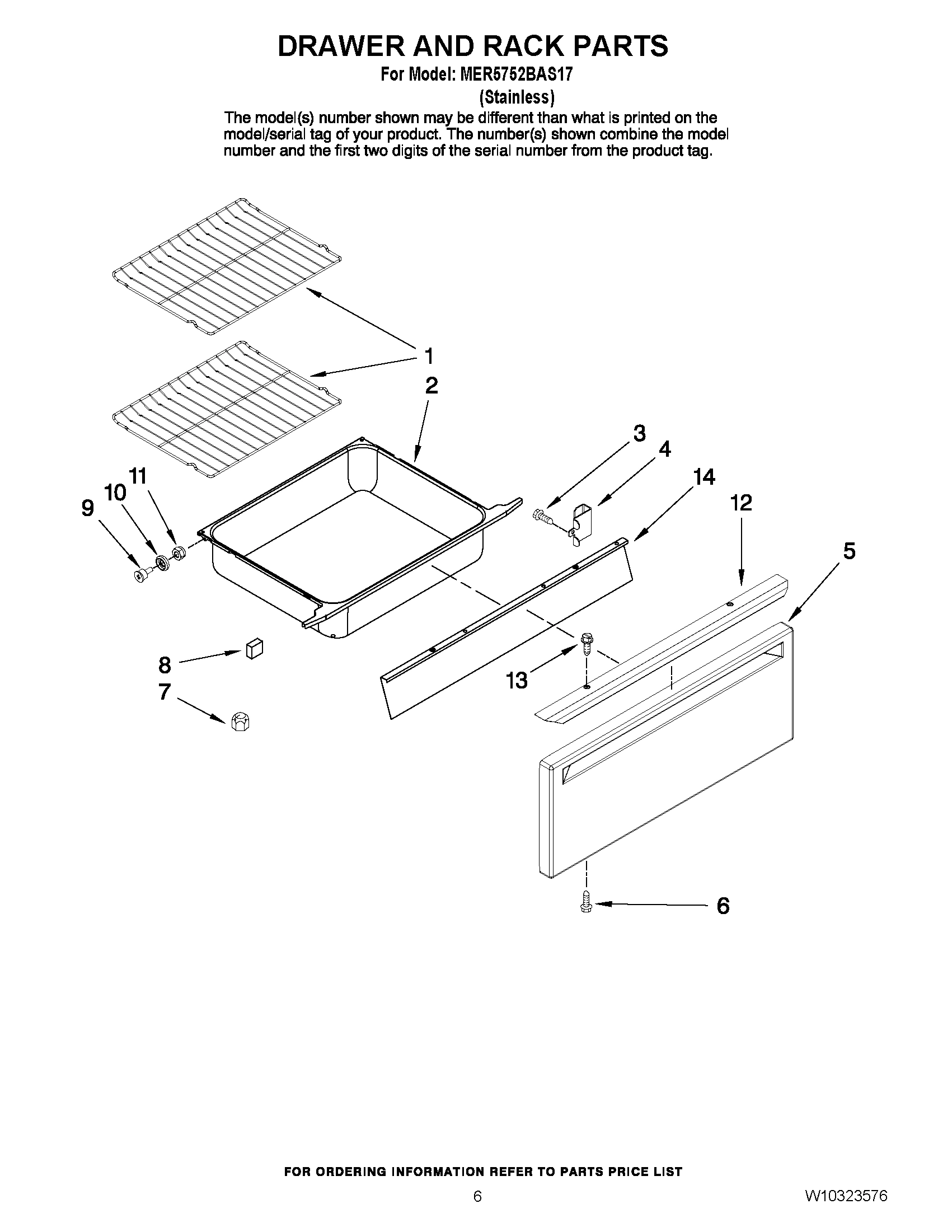 DRAWER AND RACK PARTS
For Model: MER5752BAS17
(Stainless)
The model(s) number shown may be different than what is printed on the model/serial tag of your product. The number(s) shown combine the model number and the first two digits of the serial number from the product tag.

1
2
3
4
14
12
5
11
10
9
8
7
13
6

FOR ORDERING INFORMATION REFER TO PARTS PRICE LIST
6
W10323576