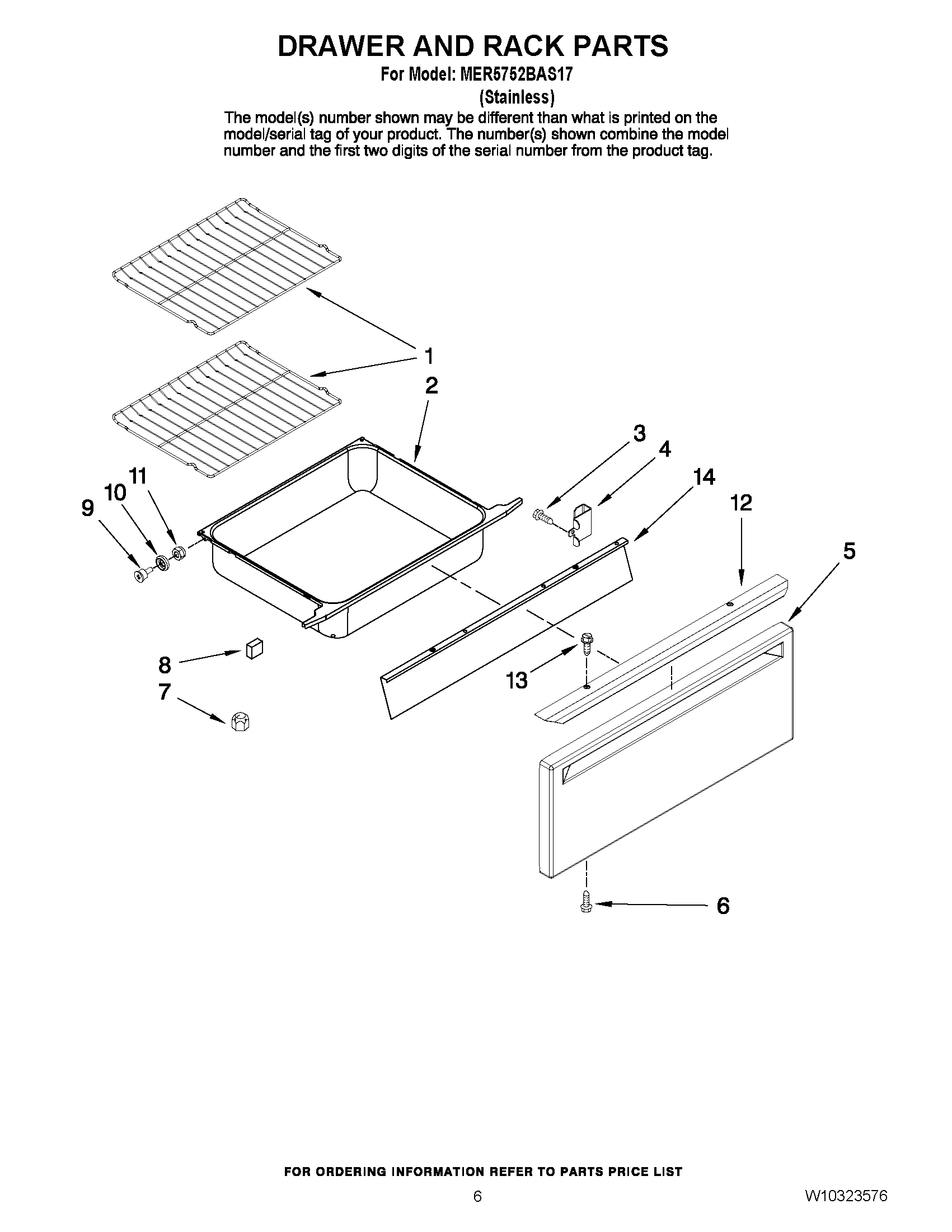 DRAWER AND RACK PARTS
For Model: MER5752BAS17
(Stainless)

The model(s) number shown may be different than what is printed on the model/serial tag of your product. The number(s) shown combine the model number and the first two digits of the serial number from the product tag.

1
2
3
4
14
12
5
11
10
9
8
7
13
6

FOR ORDERING INFORMATION REFER TO PARTS PRICE LIST

6

W10323576