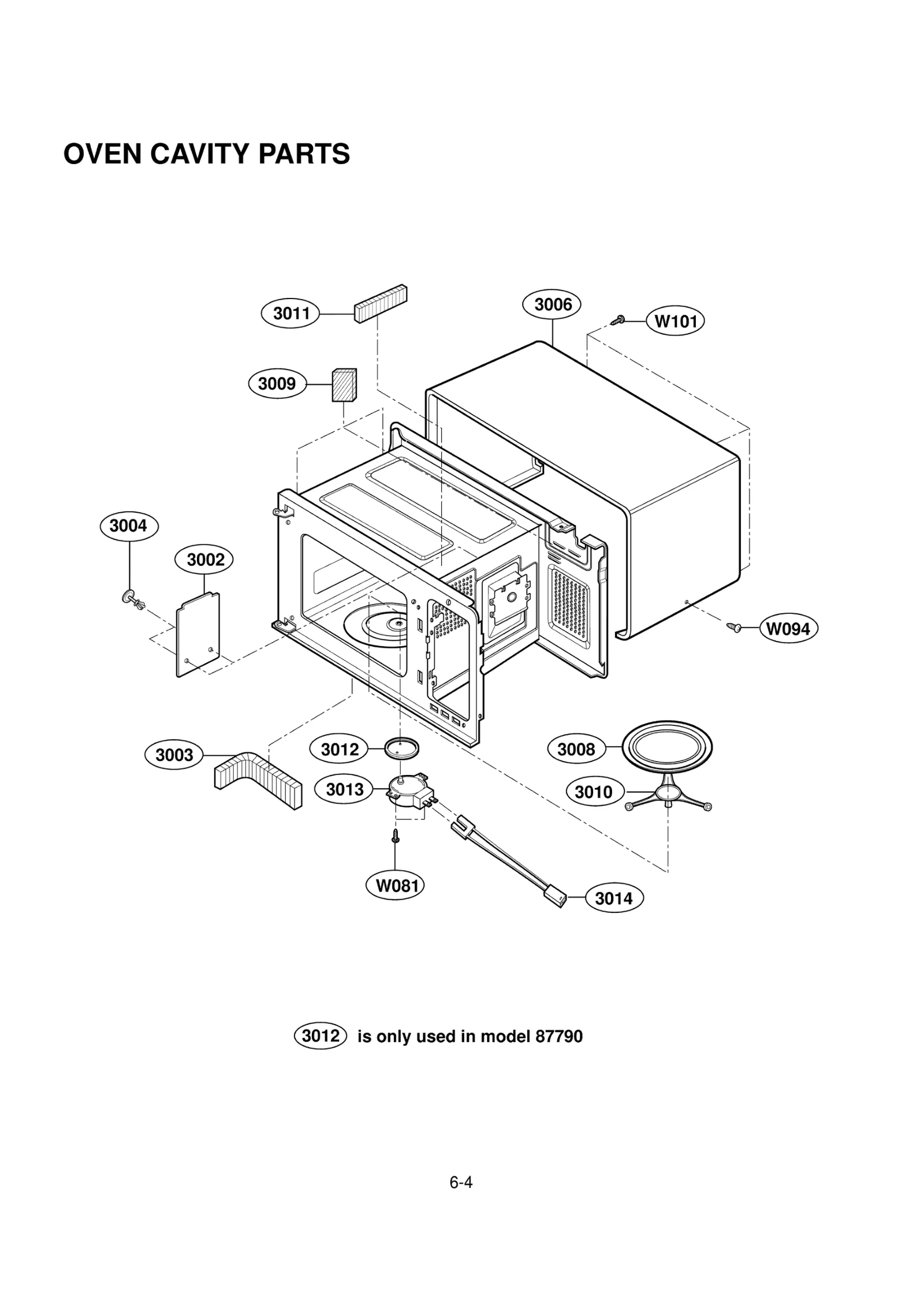 OVEN CAVITY PARTS

3011
3006
W101
3009
3004
3002
W094
3003
3012
3008
3013
3010
W081
3014

3012 is only used in model 87790

6-4